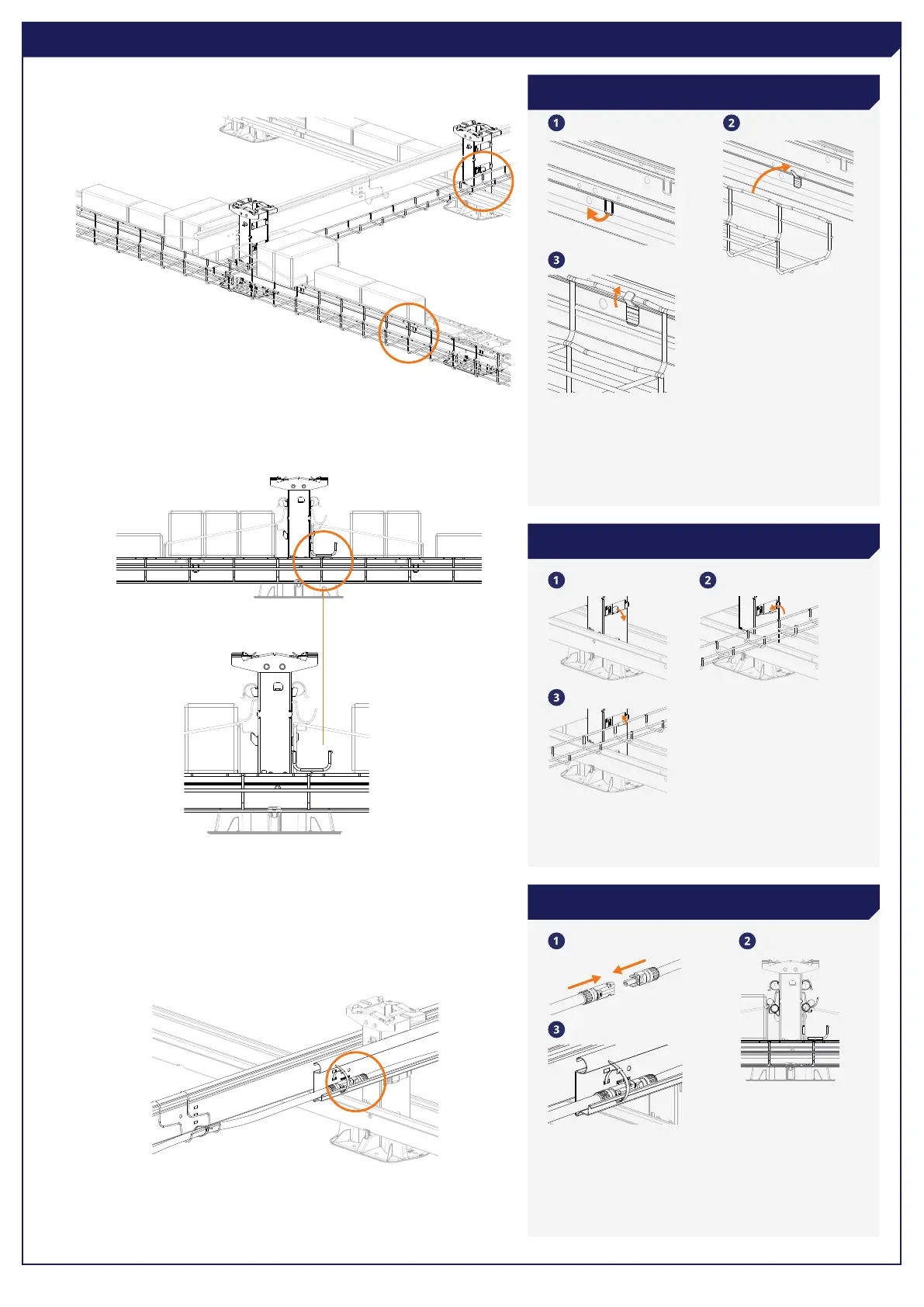 1

2

3

1

2

3

1

2

3