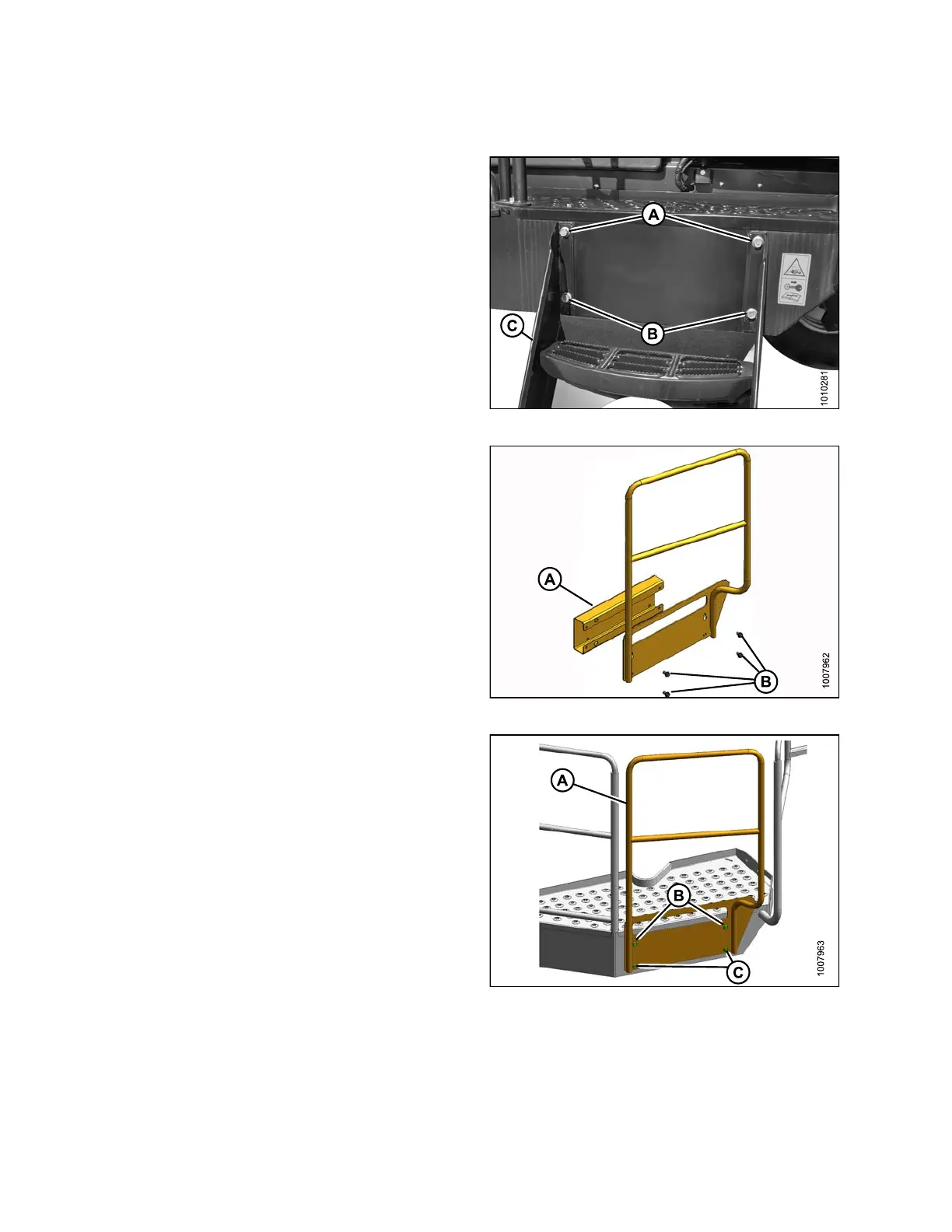 A
B
C
1010281

A
B
1007962

A
B
C
1007963