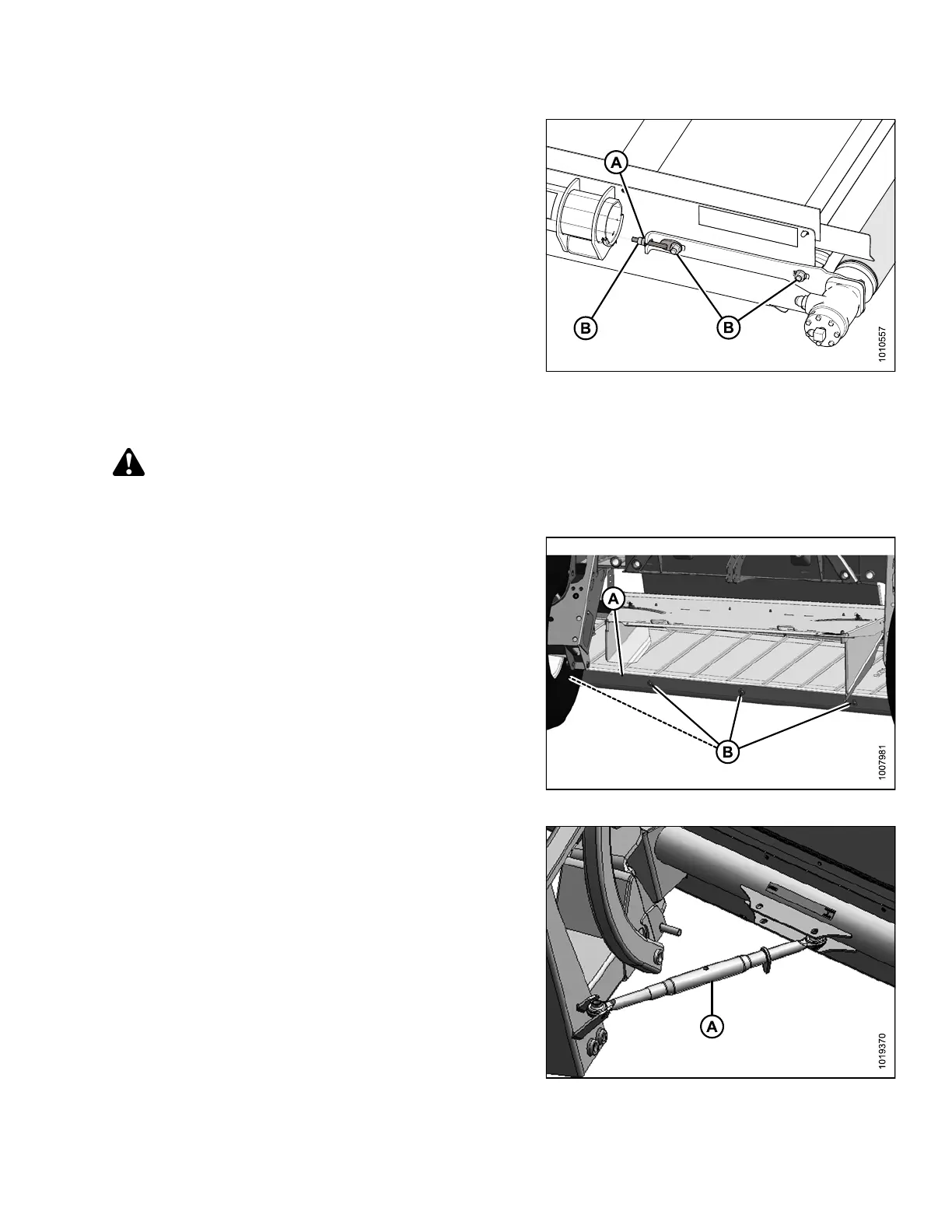 A

B

B

1010557

A

B

1007981

A

1019370