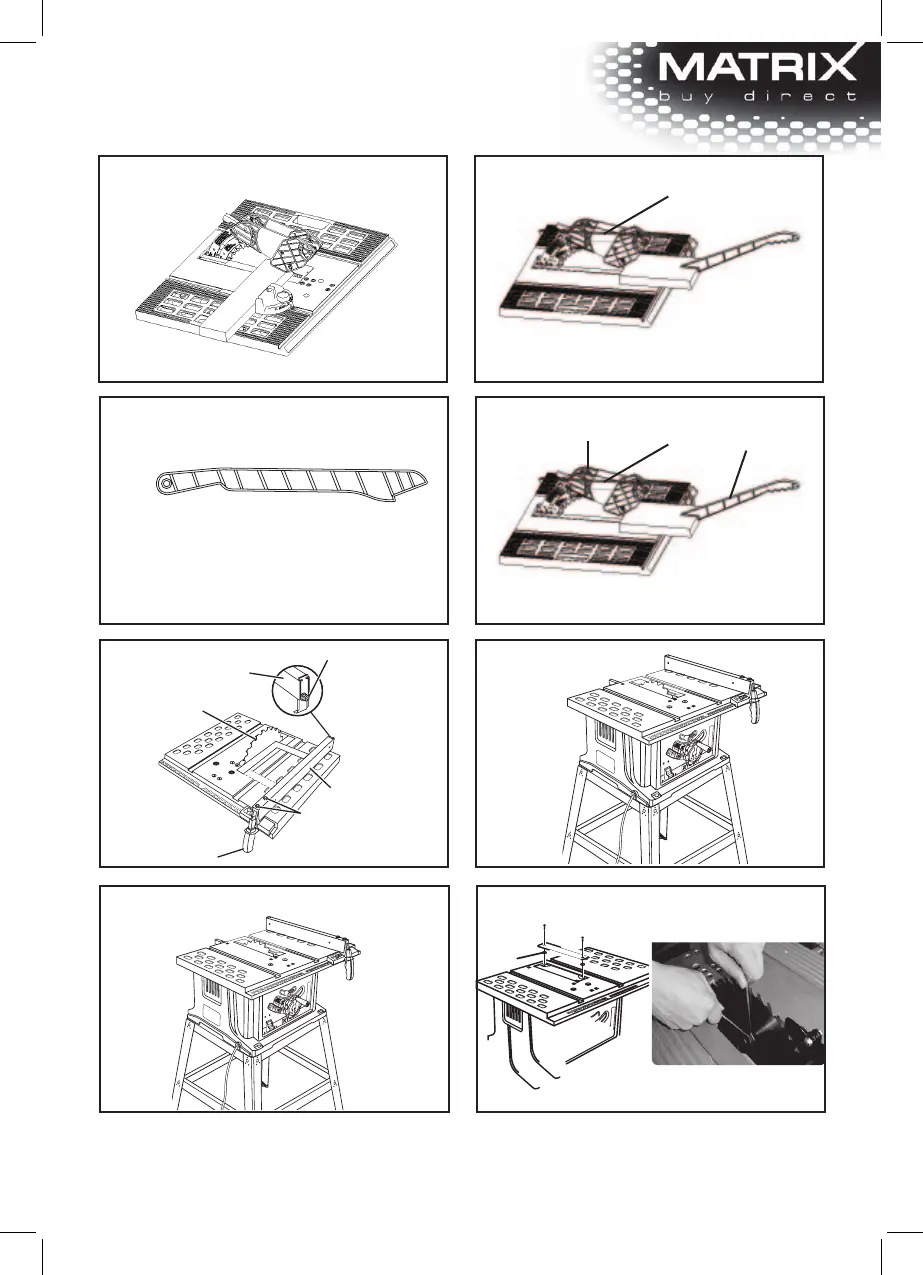 MATRIX
buy direct