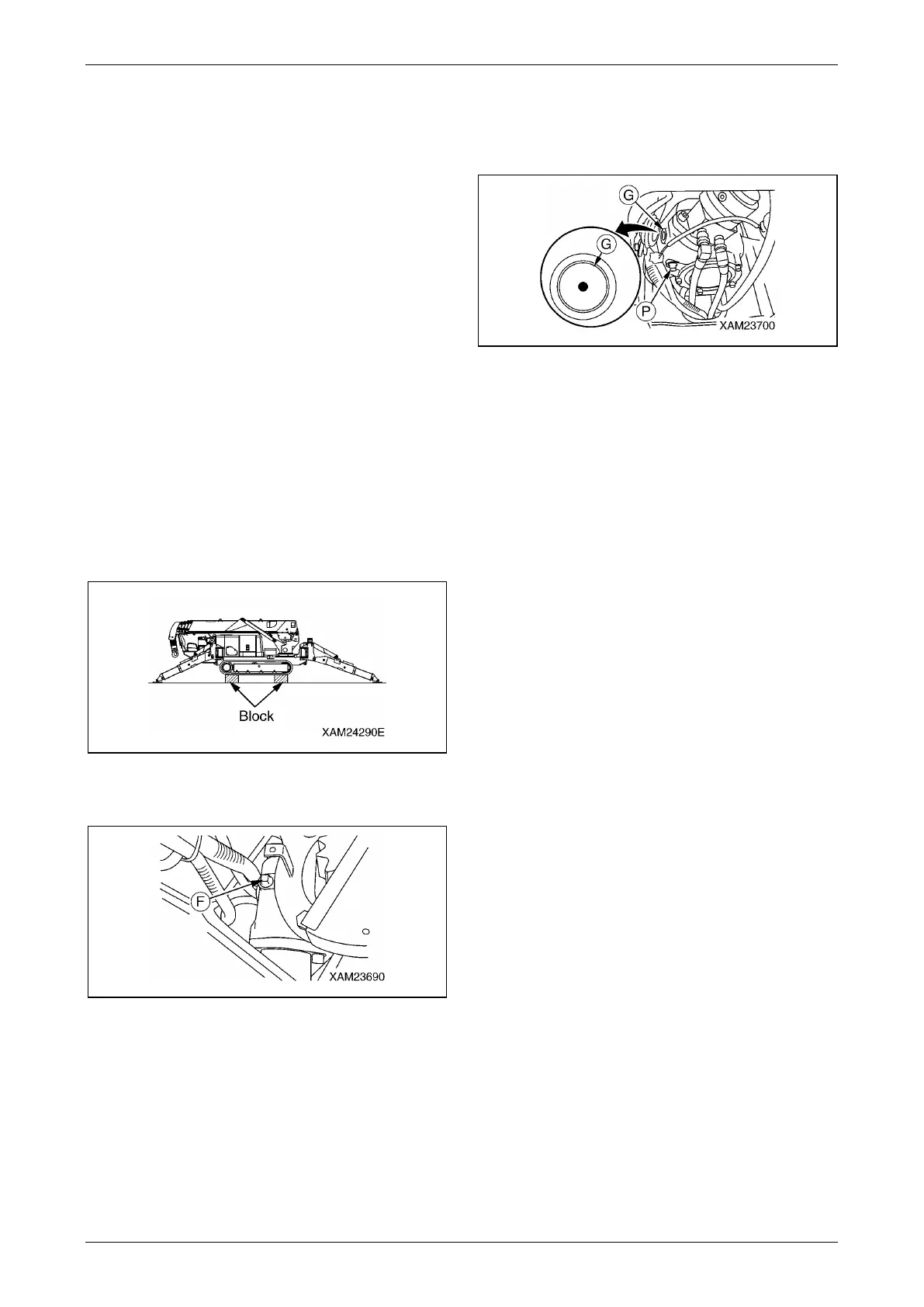 G

G

P

XAM23700

Block

XAM24290E

F

XAM23690