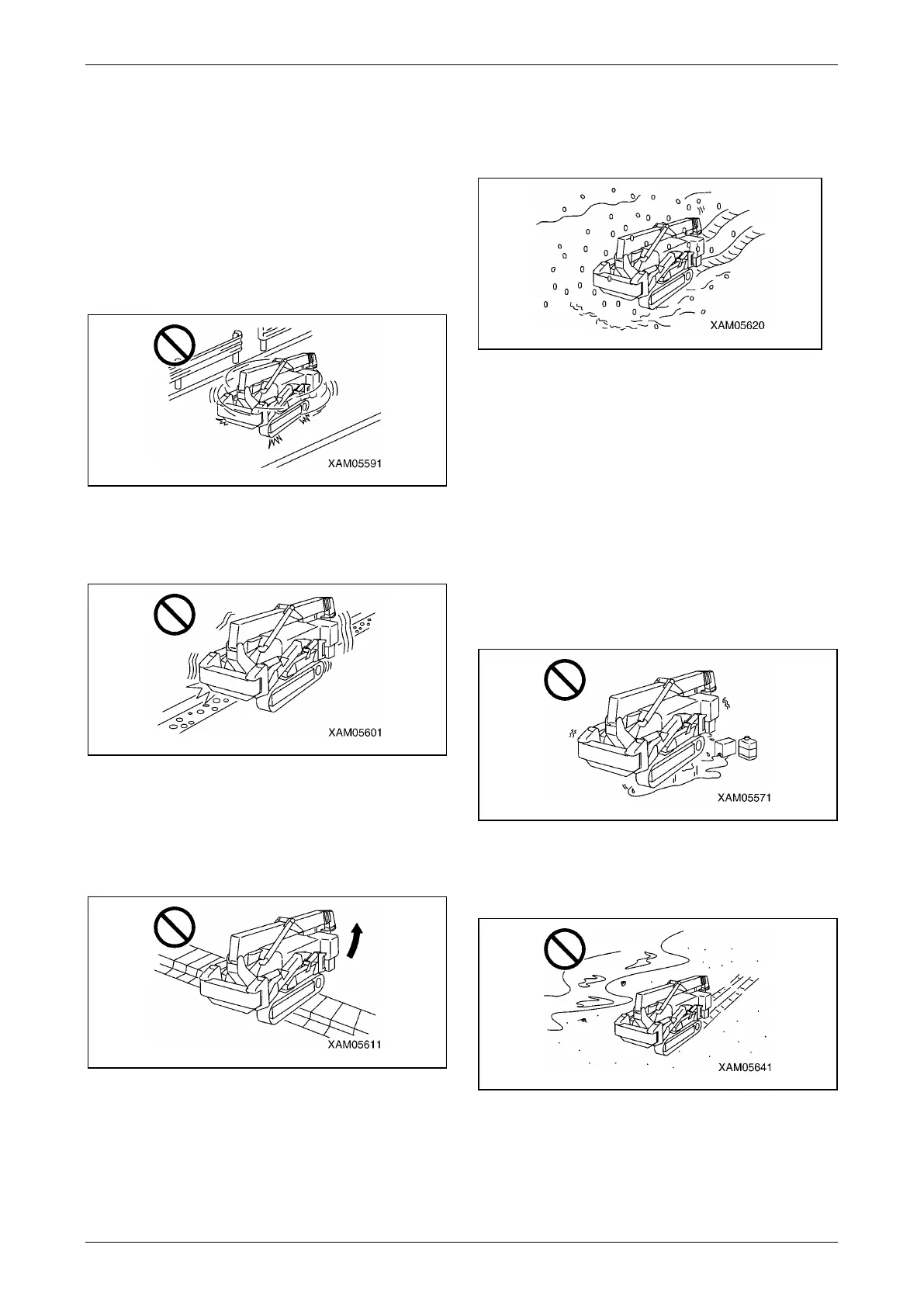 XAM05591

XAM05601

XAM05611

XAM05620

XAM05571

XAM05641