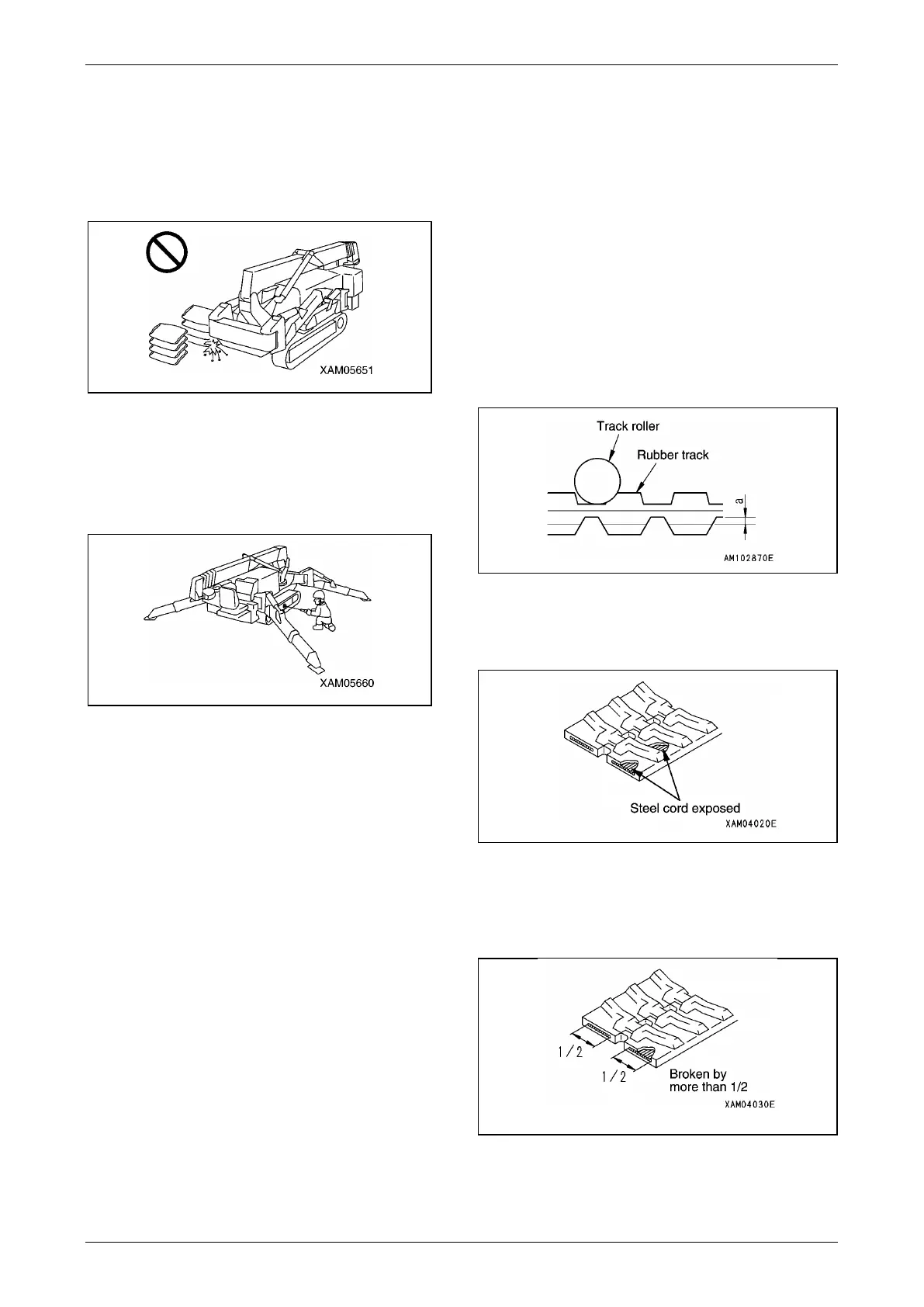 XAM05651

XAM05660

Track roller

Rubber track

a

AM102870E

Steel cord exposed

XAM04020E

1/2

1/2

Broken by more than 1/2

XAM04030E