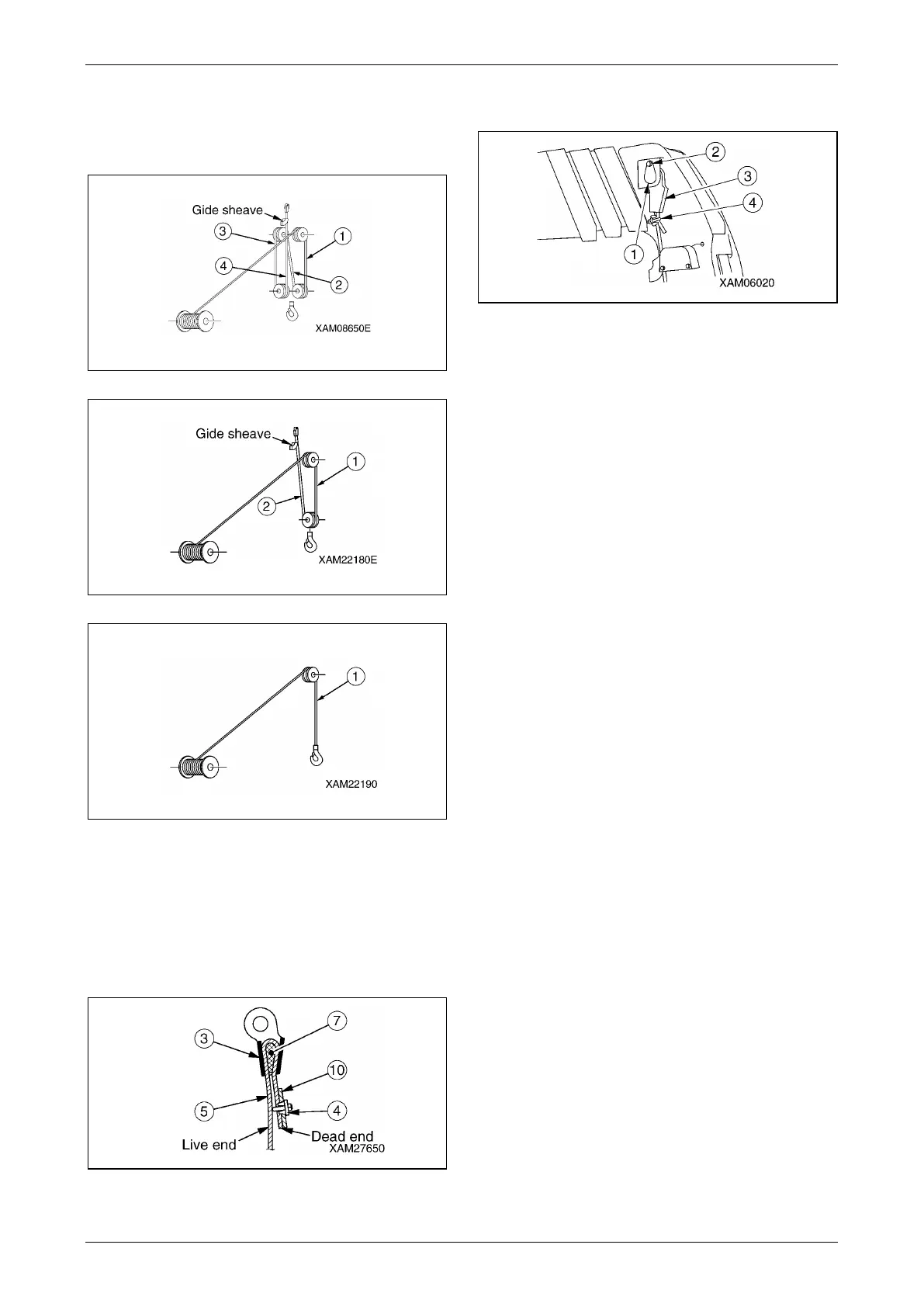 Gide sheave
3
1
4
2
XAM08650E

Gide sheave
1
2
XAM22180E

1
XAM22190

3
7
10
5
4
Live end
Dead end
XAM27650

2
3
4
1
XAM06020