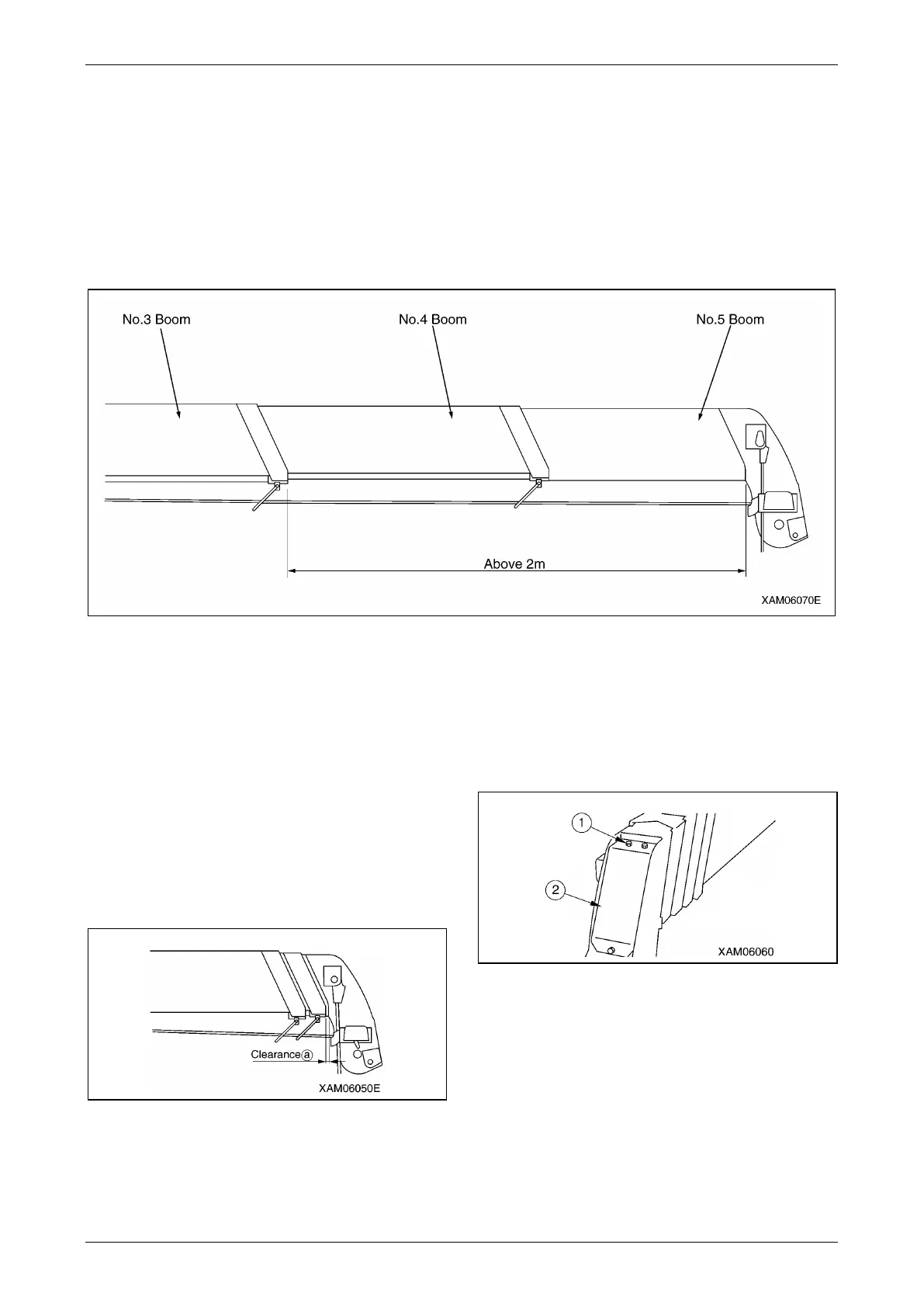 No.3 Boom

No.4 Boom

No.5 Boom

Above 2m

XAM06070E

1

2

XAM06060

Clearance ⓐ

XAM06050E