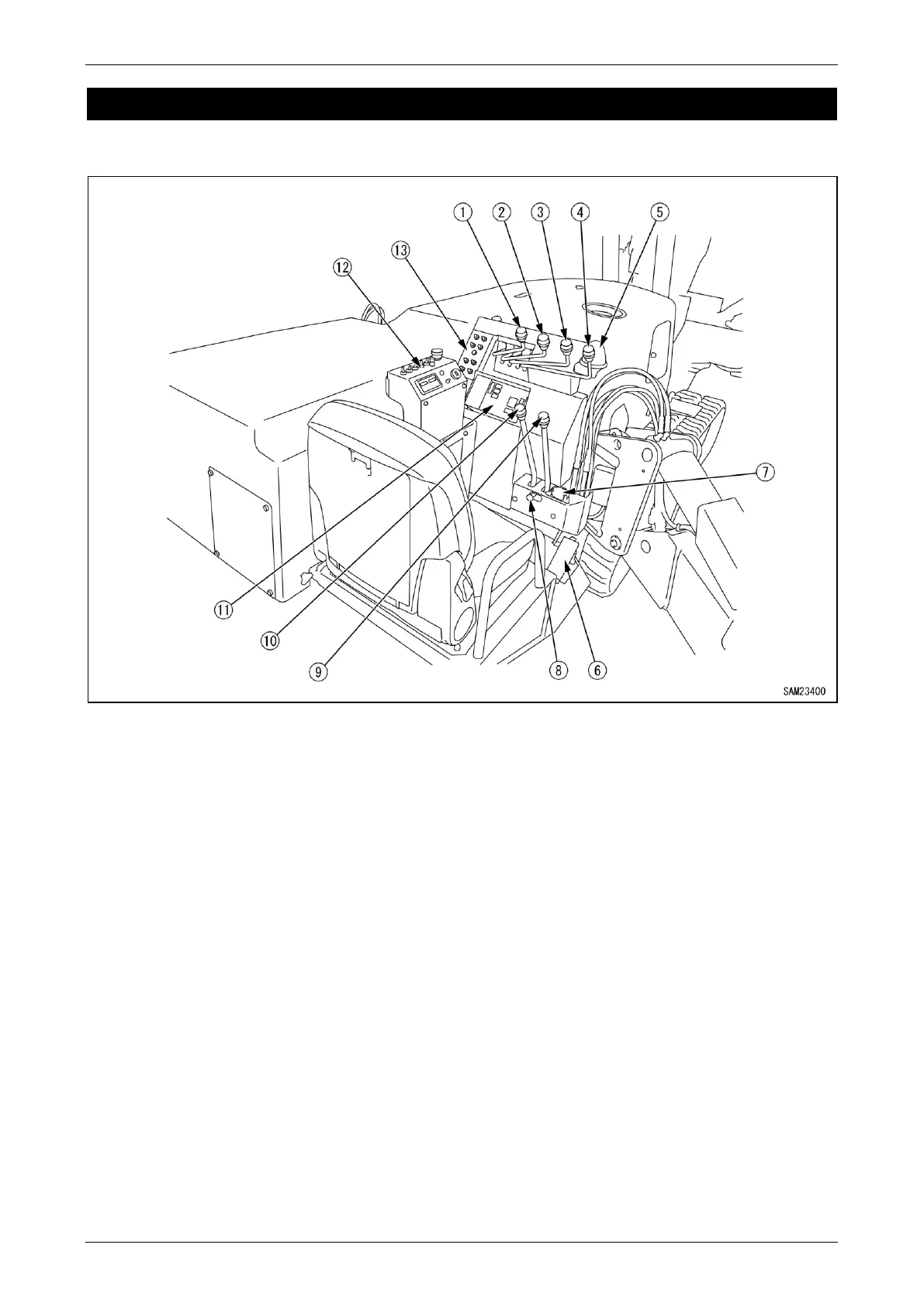 1 2 3 4 5
13
12
7
11
10
9
8 6
SAM23400