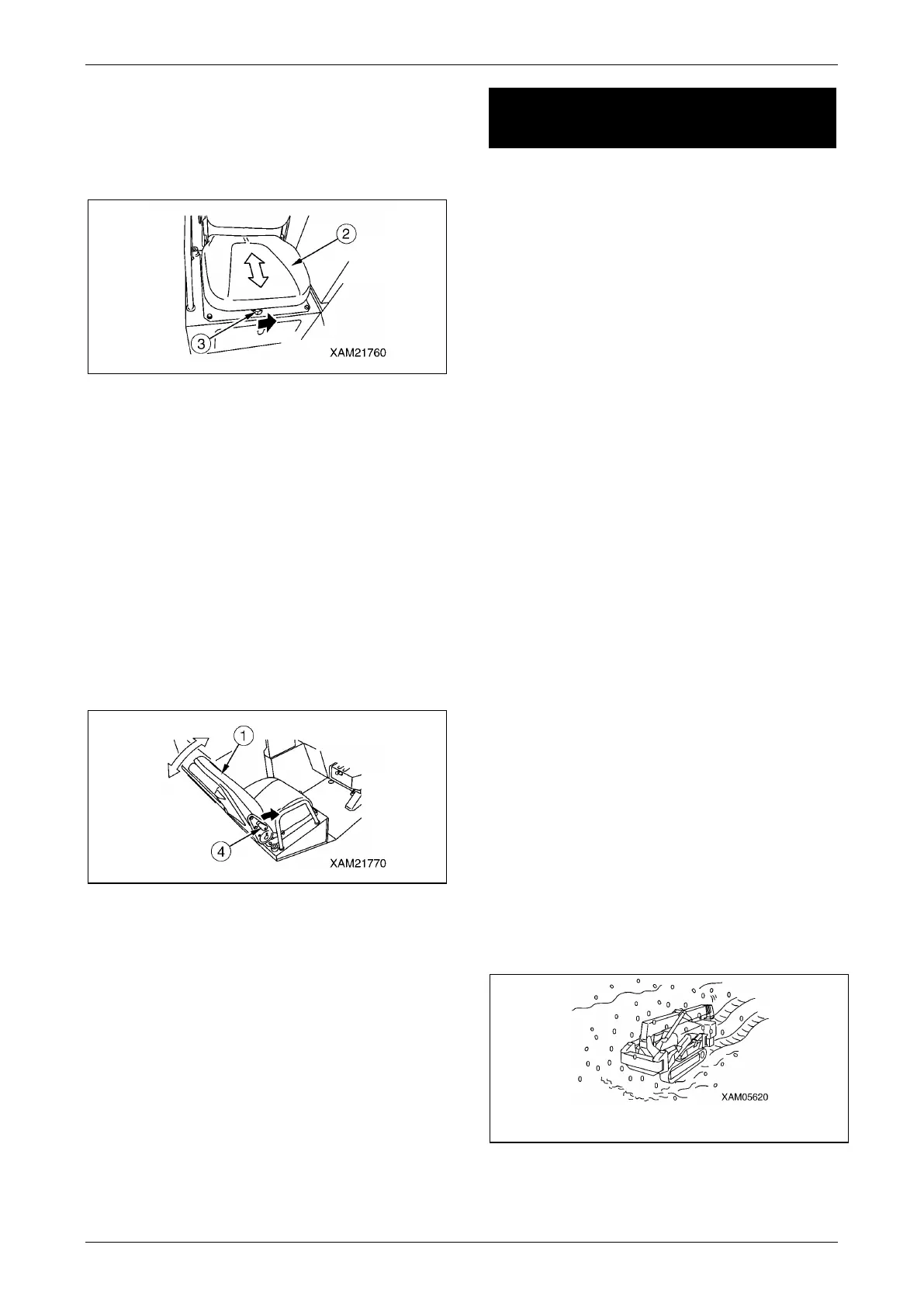 2

3

XAM21760

1

4

XAM21770

XAM05620