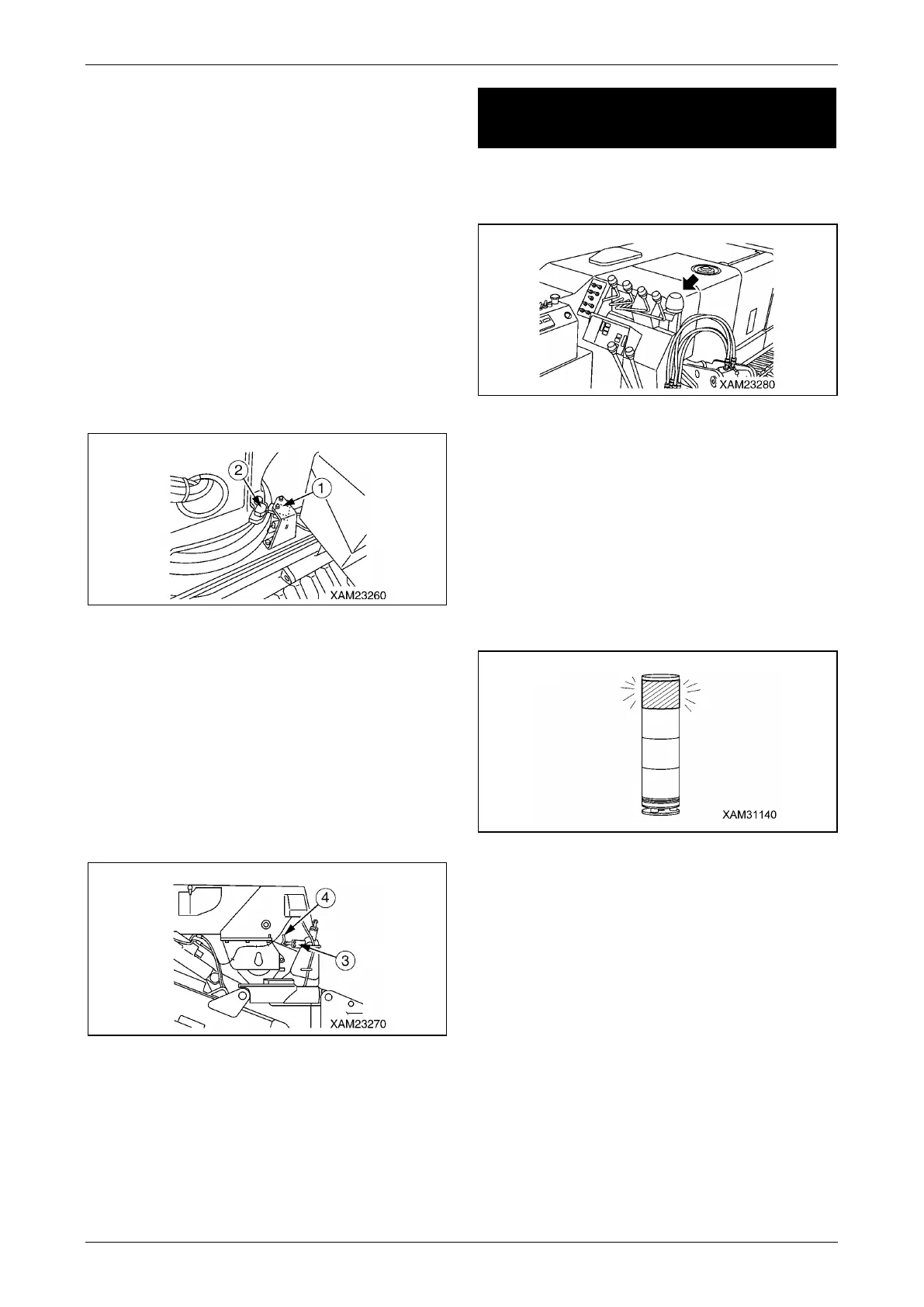 2
1
XAM23260

4
3
XAM23270

XAM23280

XAM31140