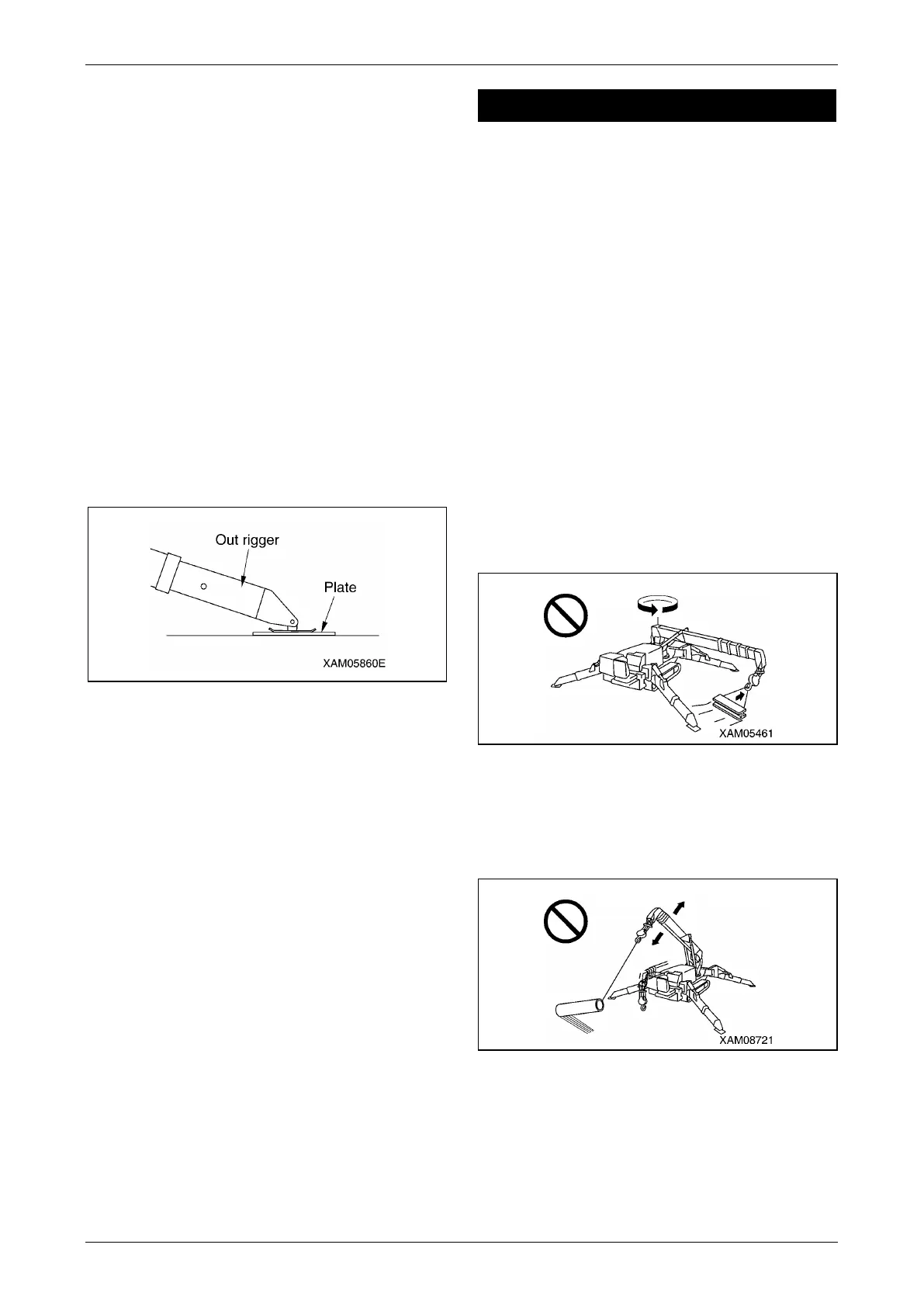 Out rigger

Plate

XAM05860E

XAM05461

XAM08721