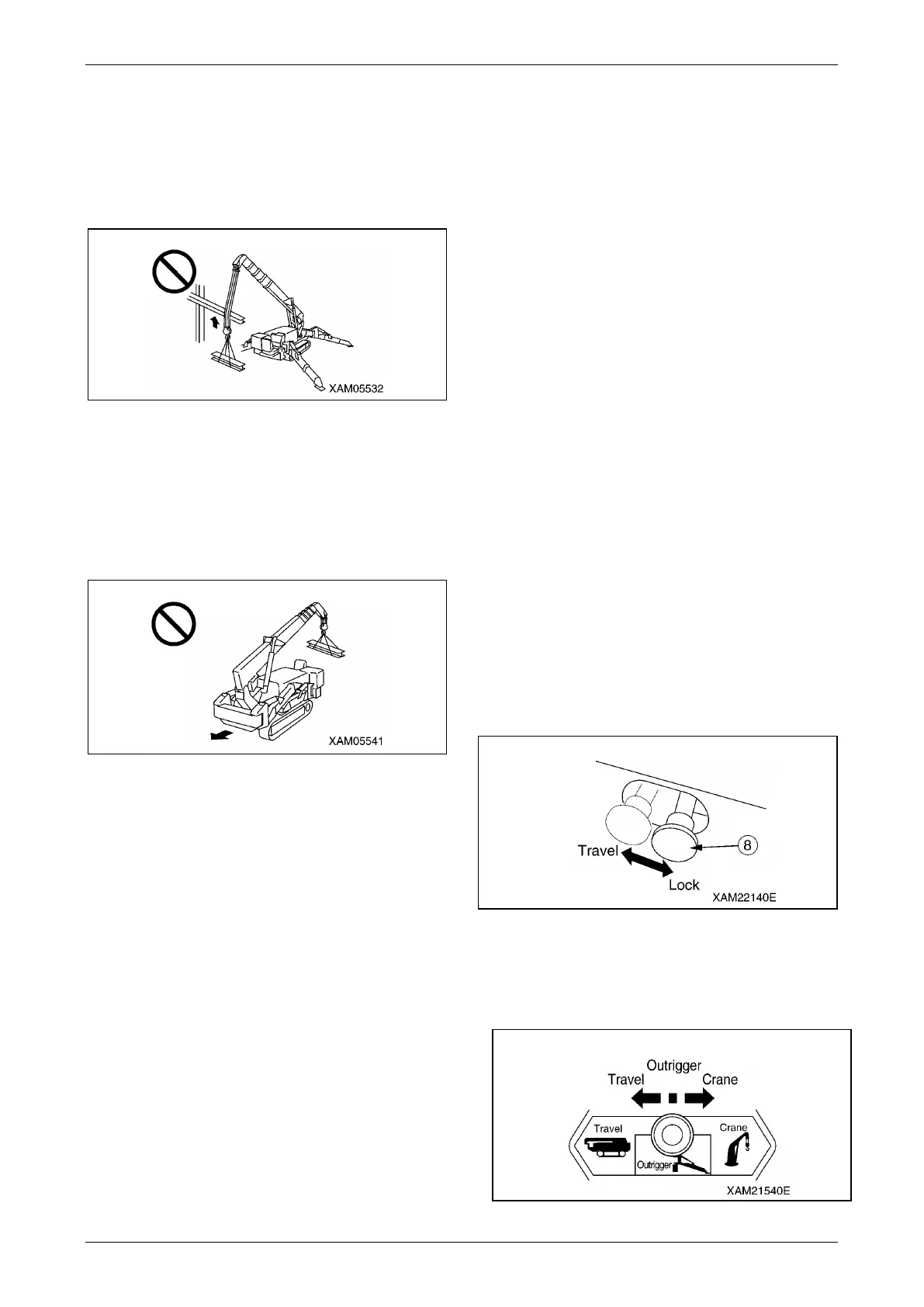 XAM05532

XAM05541

Travel
Lock
8
XAM22140E

Outrigger
Travel
Crane
Travel
Crane
Outrigger
XAM21540E