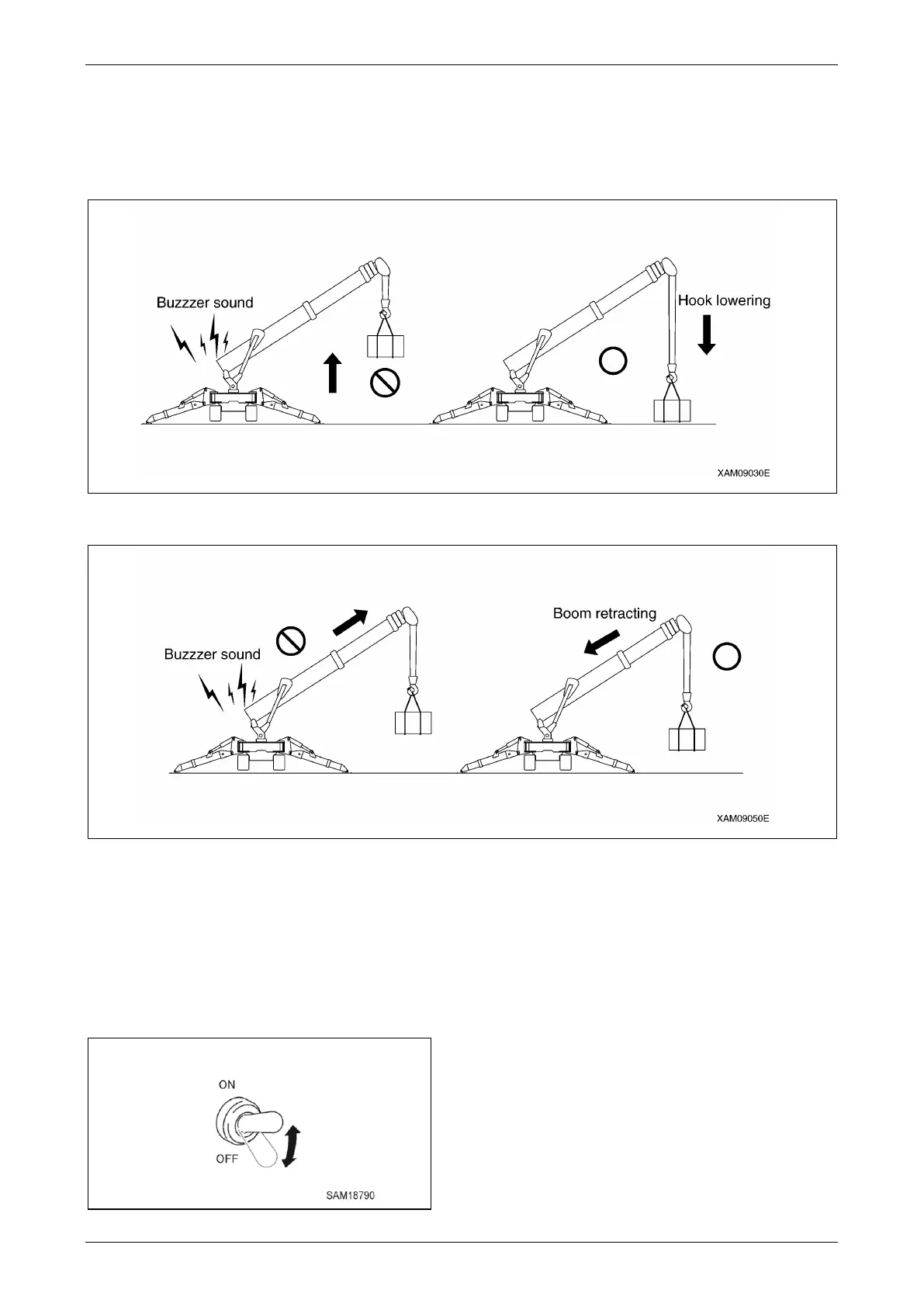 Buzzzer sound

Hook lowering

XAM09030E

Buzzzer sound

Boom retracting

XAM09050E

ON

OFF

SAM18790