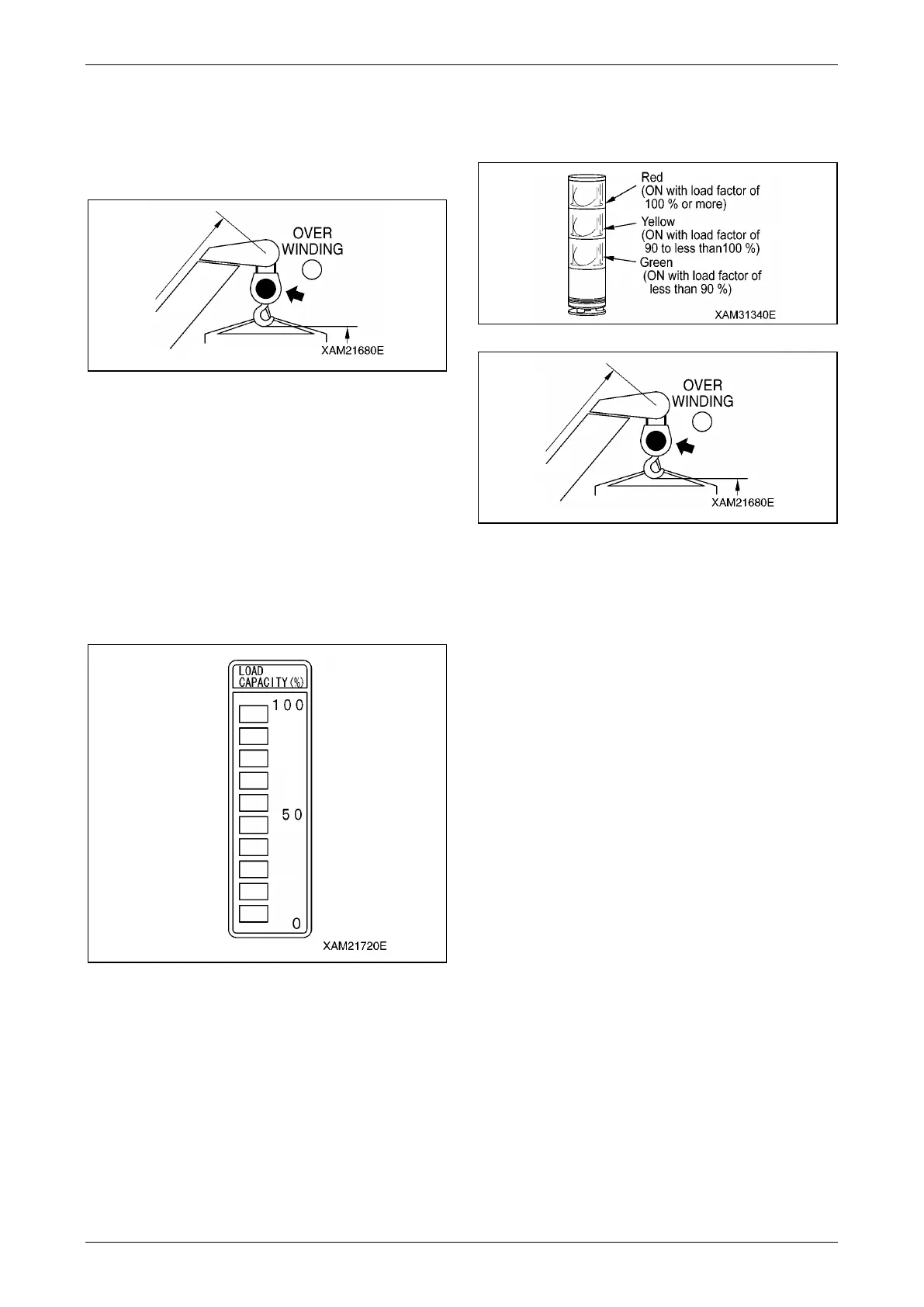 OVER WINDING

XAM21680E

LOAD CAPACITY (%)

100

50

0

XAM21720E

Red
(ON with load factor of 100 % or more)

Yellow
(ON with load factor of 90 to less than100 %)

Green
(ON with load factor of less than 90 %)

XAM31340E

OVER WINDING

XAM21680E