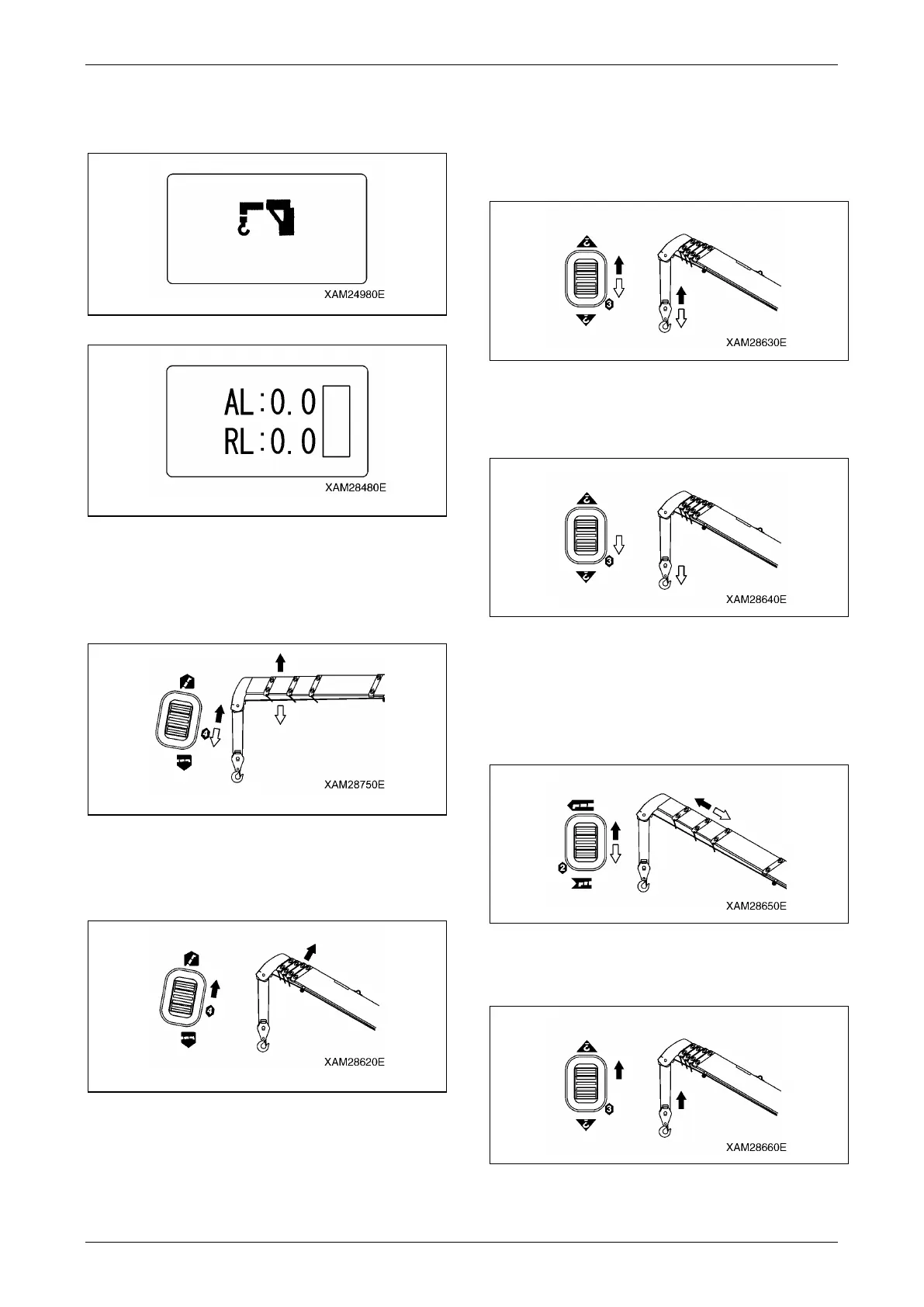 XAM24980E

AL:0.0
RL:0.0

XAM28480E

4

XAM28750E

4

XAM28620E

3

XAM28630E

3

XAM28640E

2

XAM28650E

3

XAM28660E