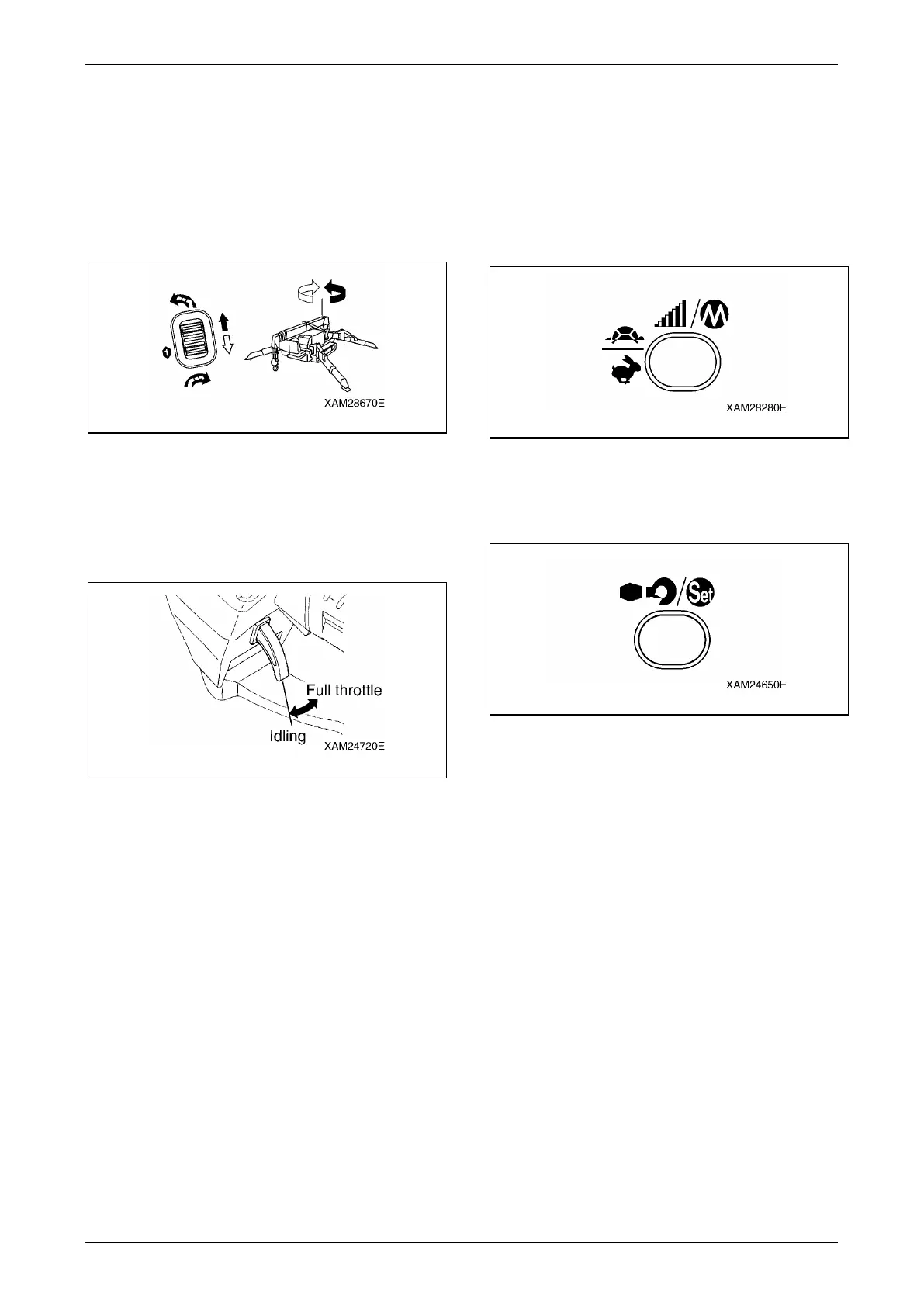 1

XAM28670E

Full throttle

Idling

XAM24720E

M

XAM28280E

Set

XAM24650E