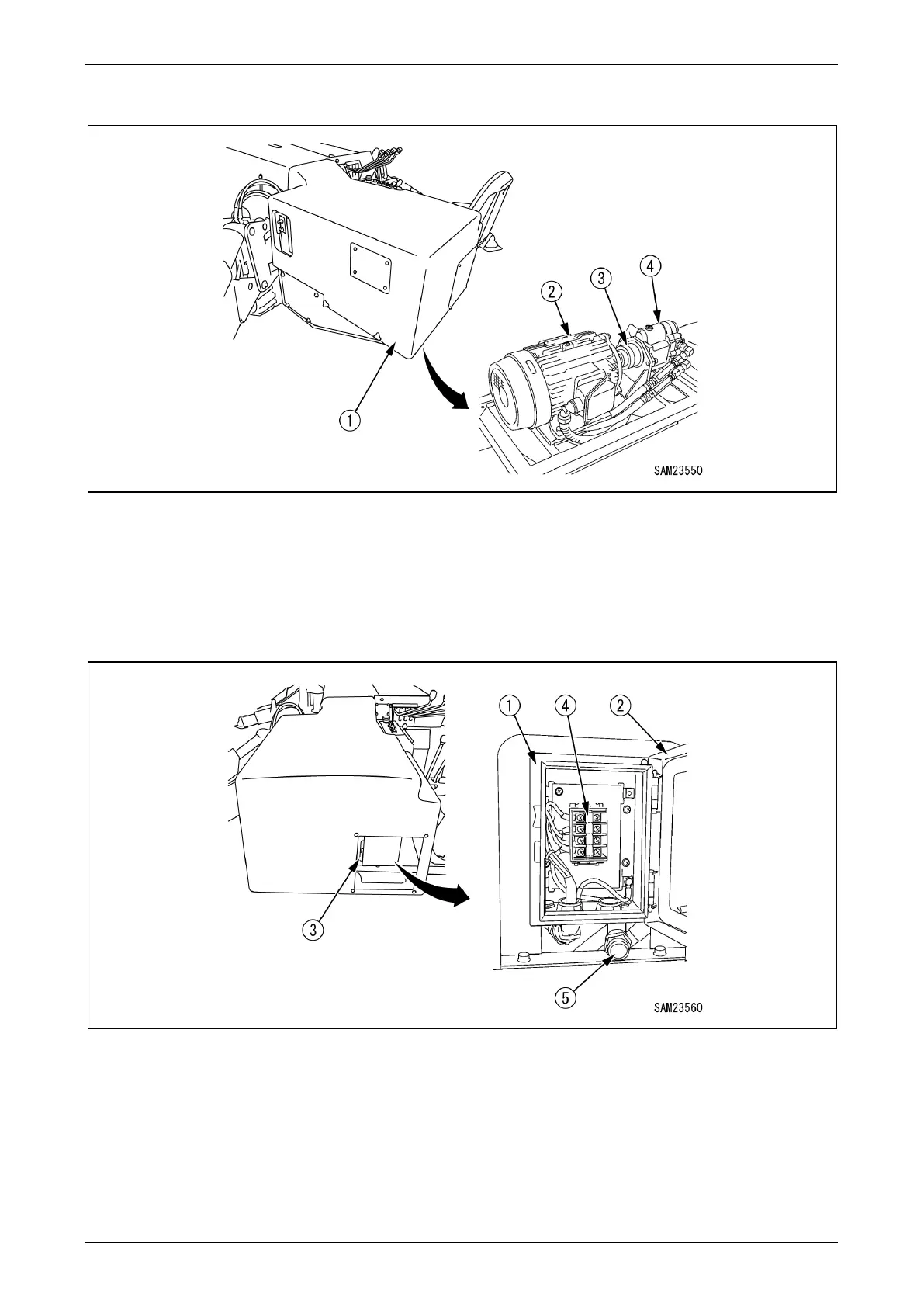 2
3
4
1
SAM23550

1
4
2
3
5
SAM23560