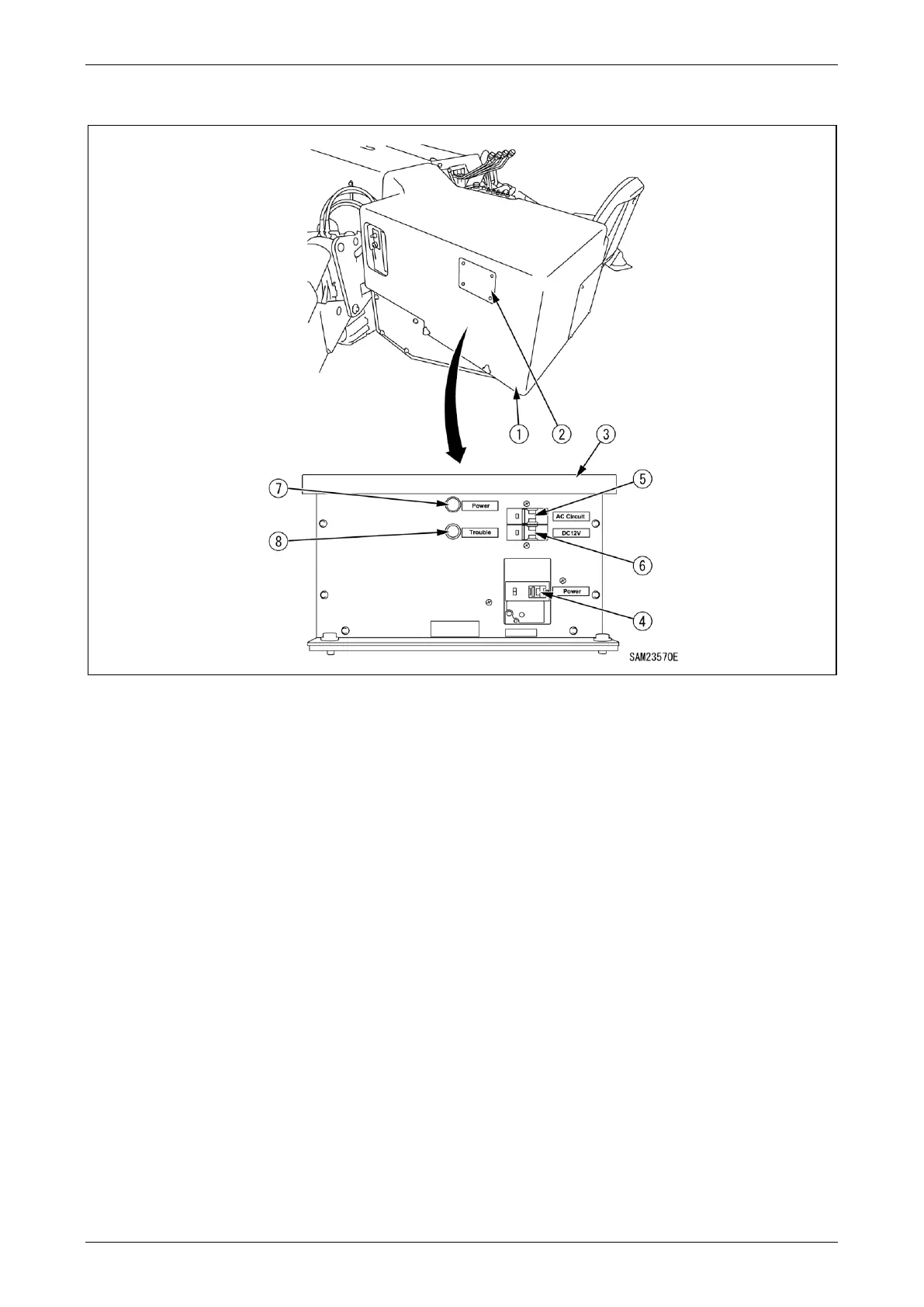 1
2
3
7
Power
5
AC Circuit
8
Trouble
DC12V
6
Power
4
SAM23570E