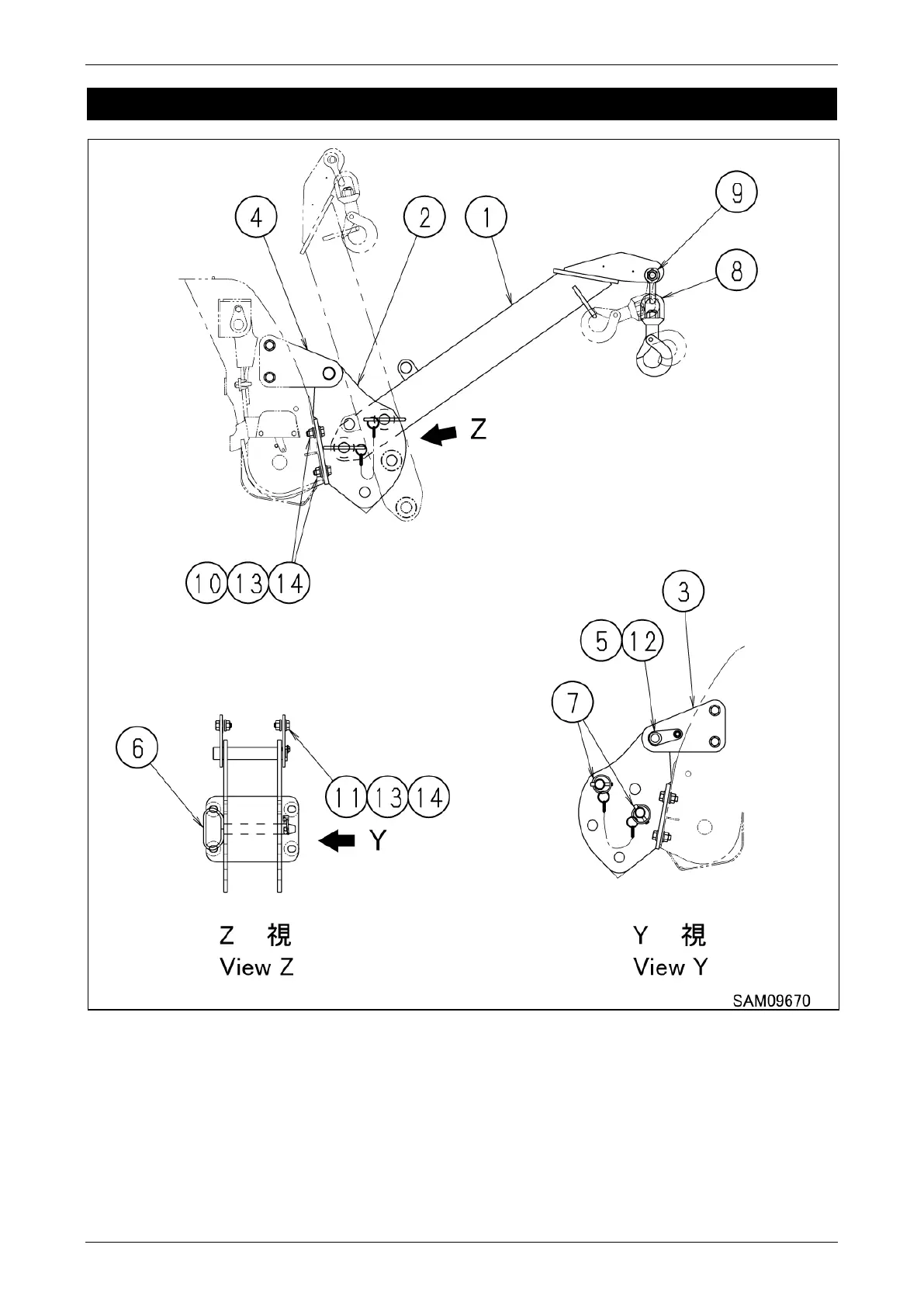 4
2
1
9
8
Z
10 13 14
3
5 12
7
6
11 13 14
Y
Z 視
View Z
Y 視
View Y
SAM09670