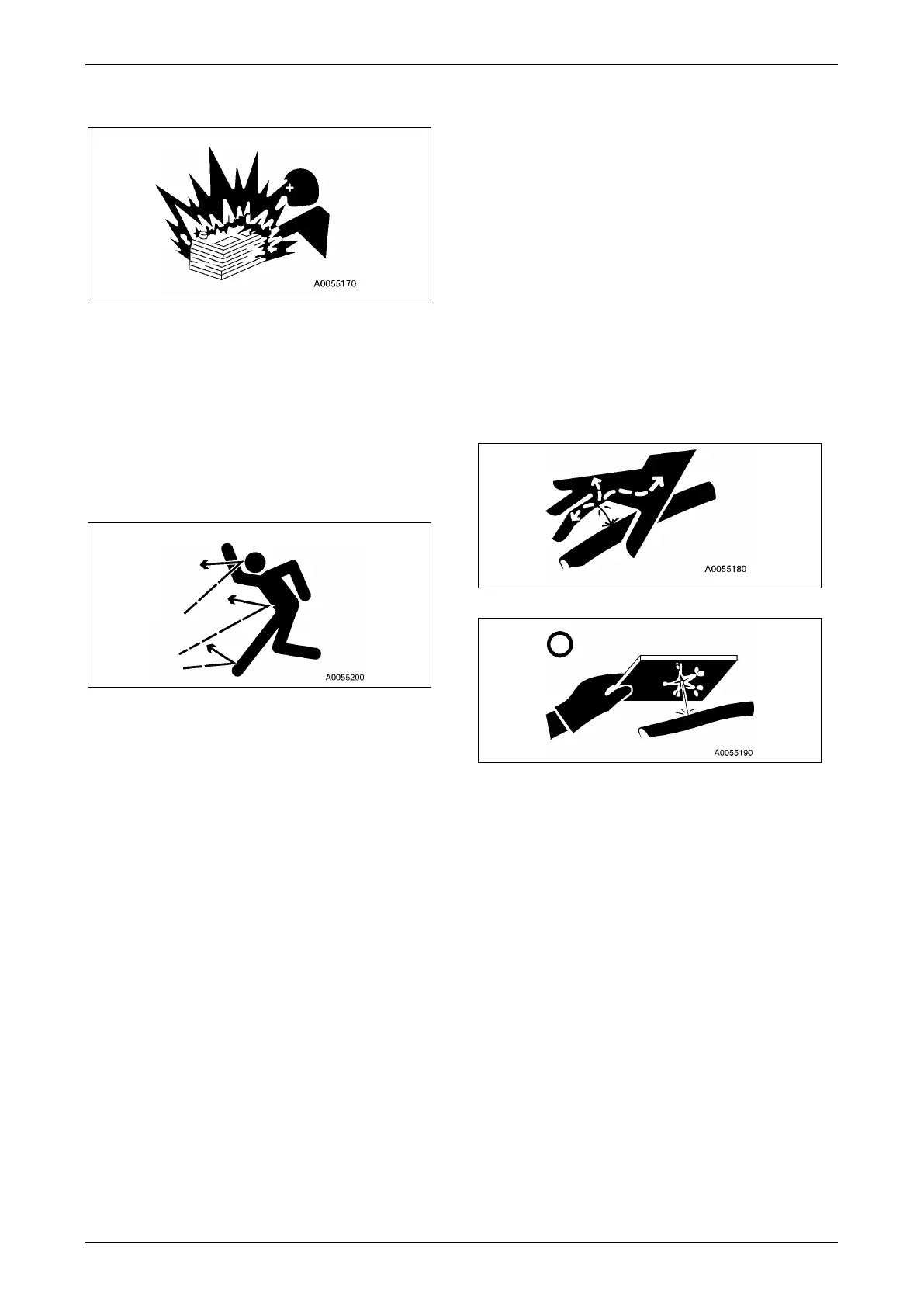 A0055170

A0055200

A0055180

A0055190