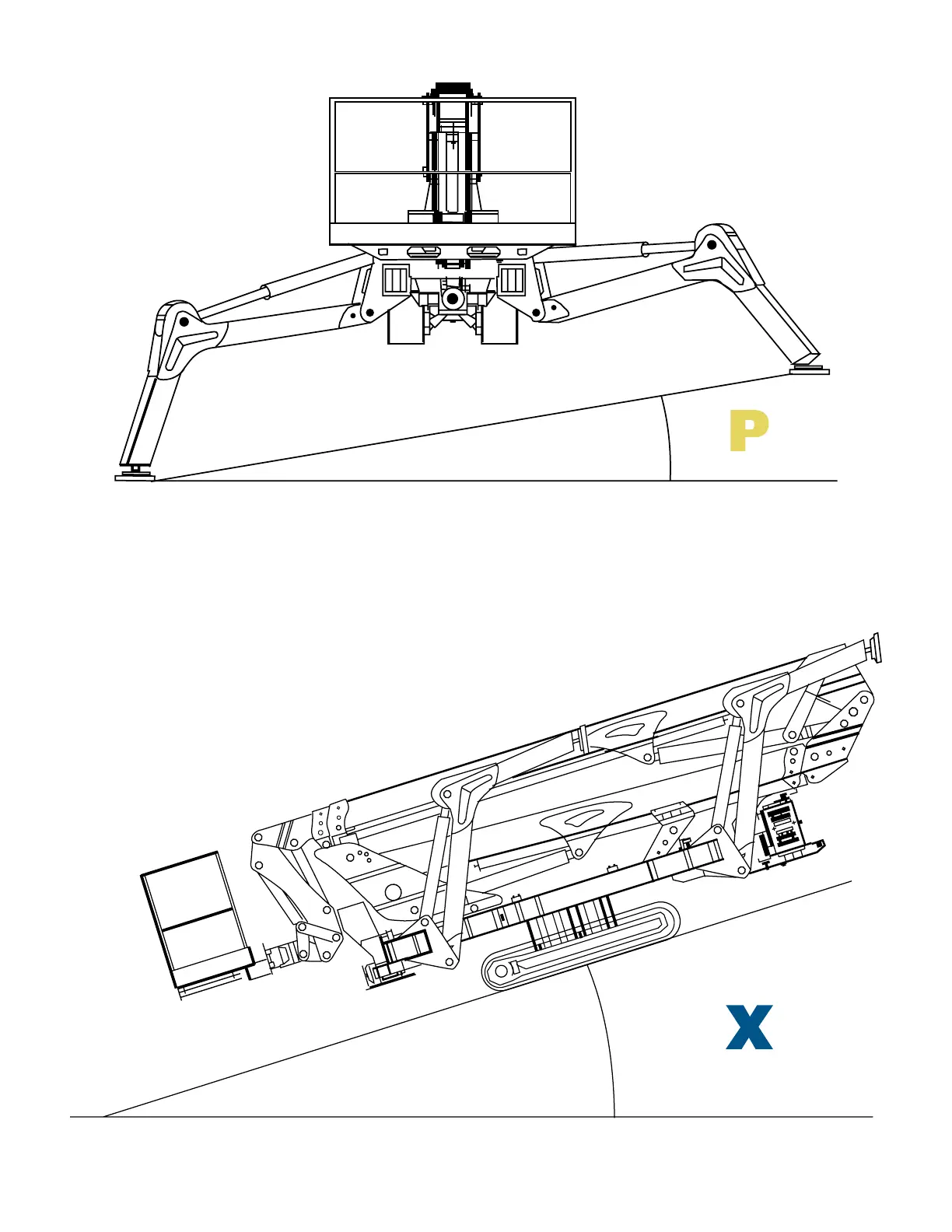 P

X