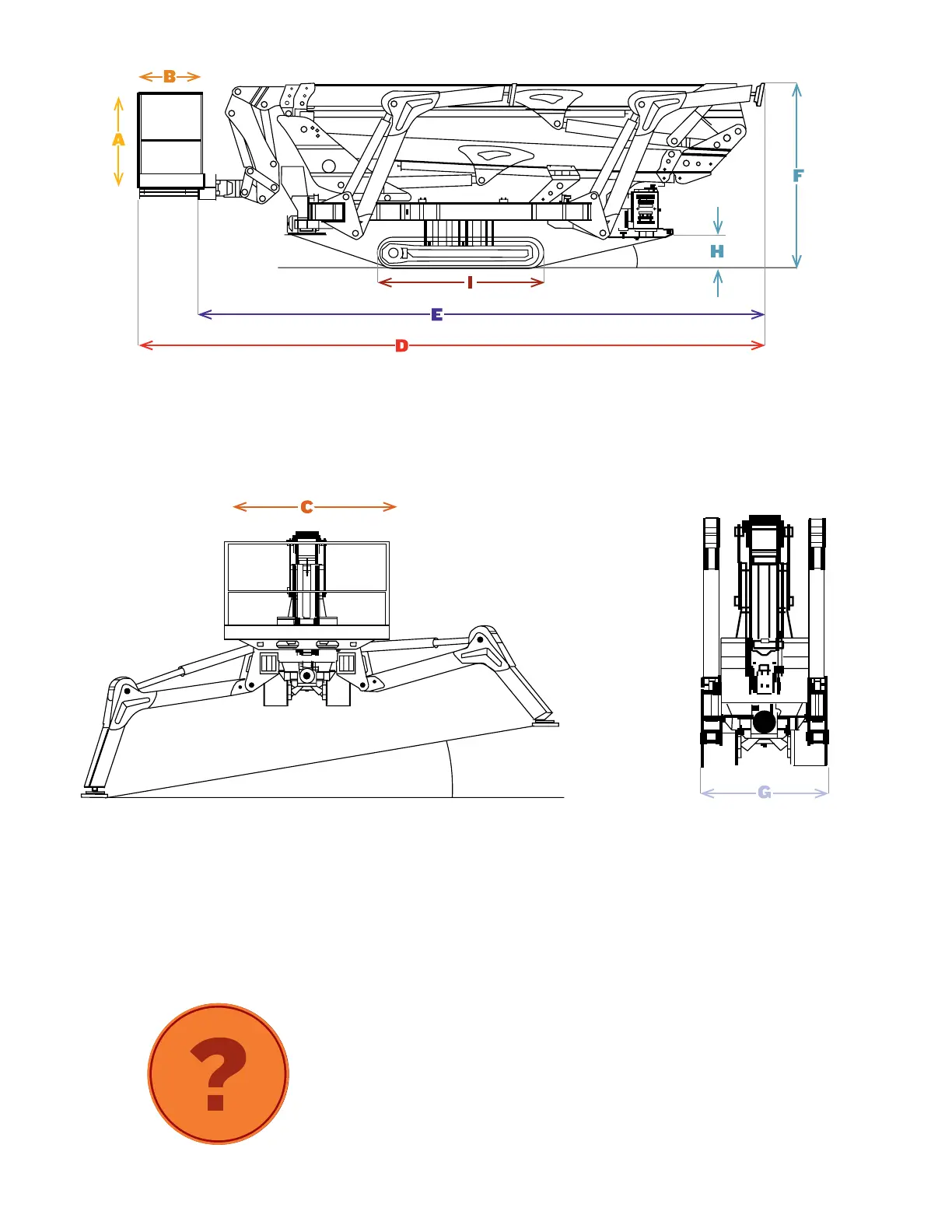 B
A
F
H
I
E
D
C
G
?