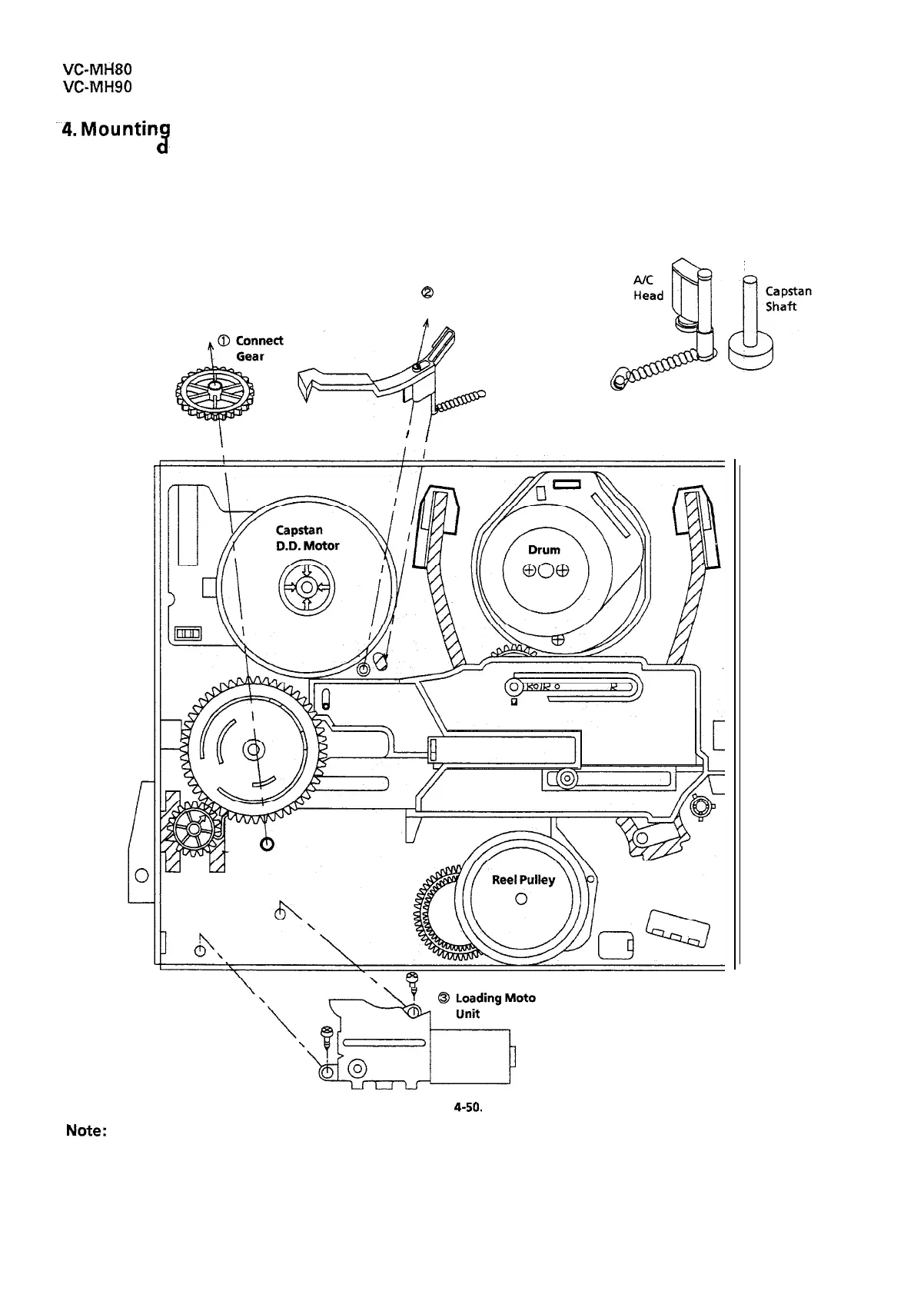 VC-MH80
VC-MH90

4. Mounting
d

②

A/C Head

Capstan Shaft

① Connect Gear

Capstan D.D. Motor

Drum

Reel Pulley

③ Loading Moto Unit

4-50.

Note: