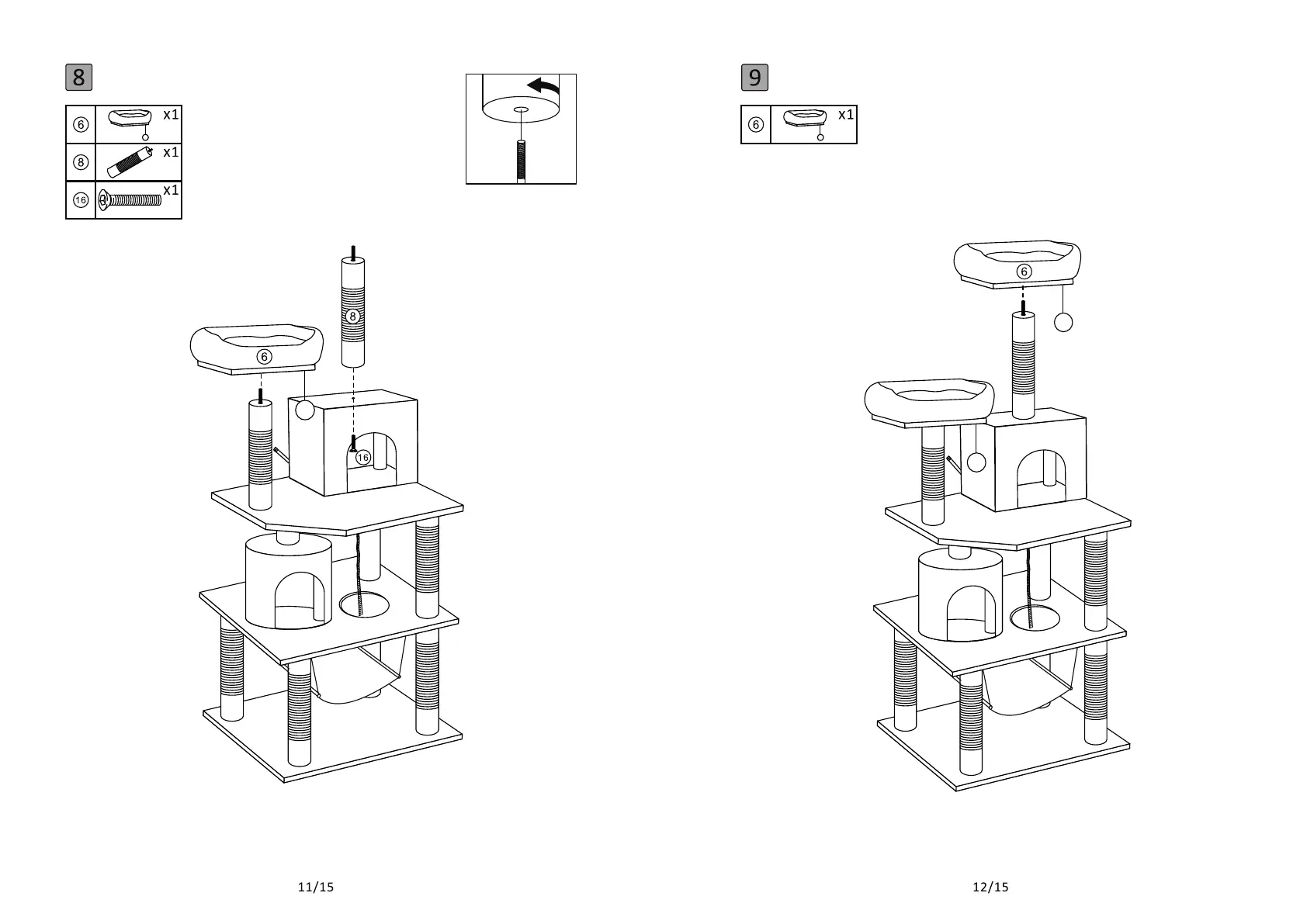 8

| ⑥ | x1 |
|---|---|
| ⑧ | x1 |
| ⑯ | x1 |

⑧

⑥

⑯

11/15

9

| ⑥ | x1 |
|---|---|

⑥

12/15