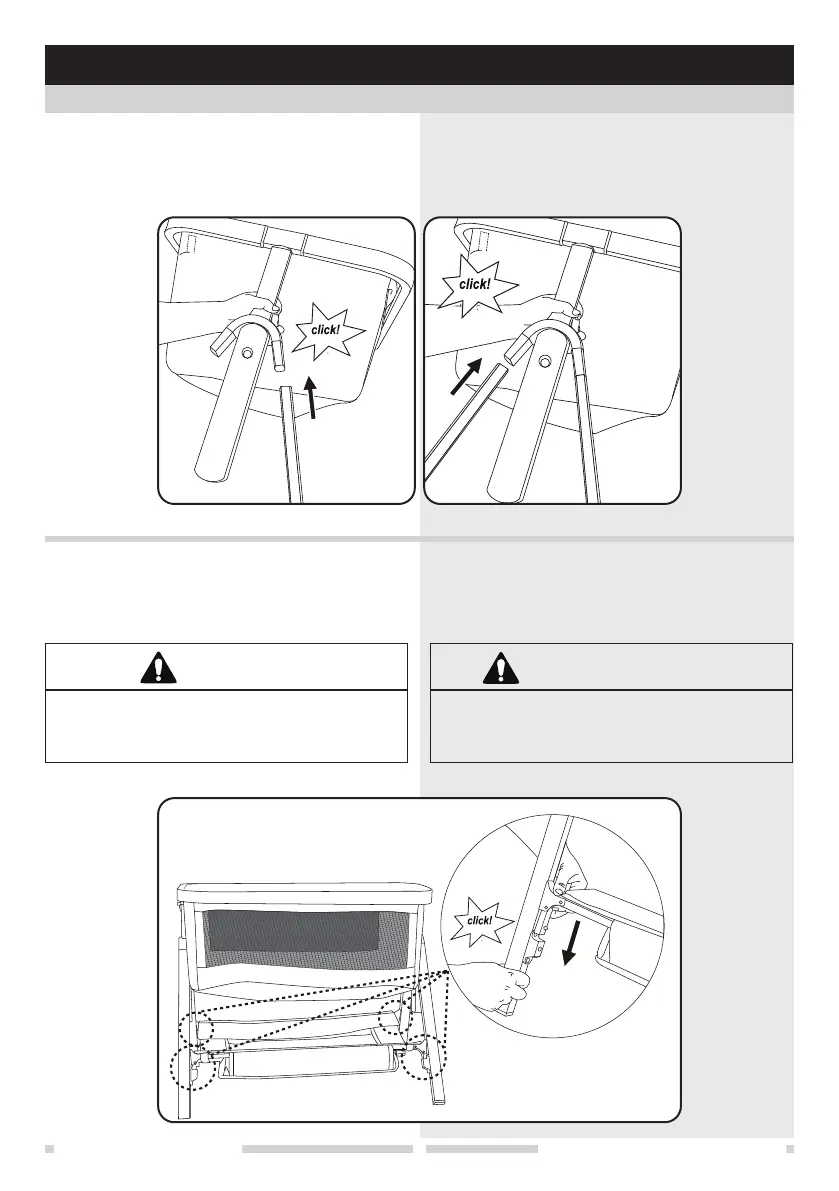 click!

click!

click!