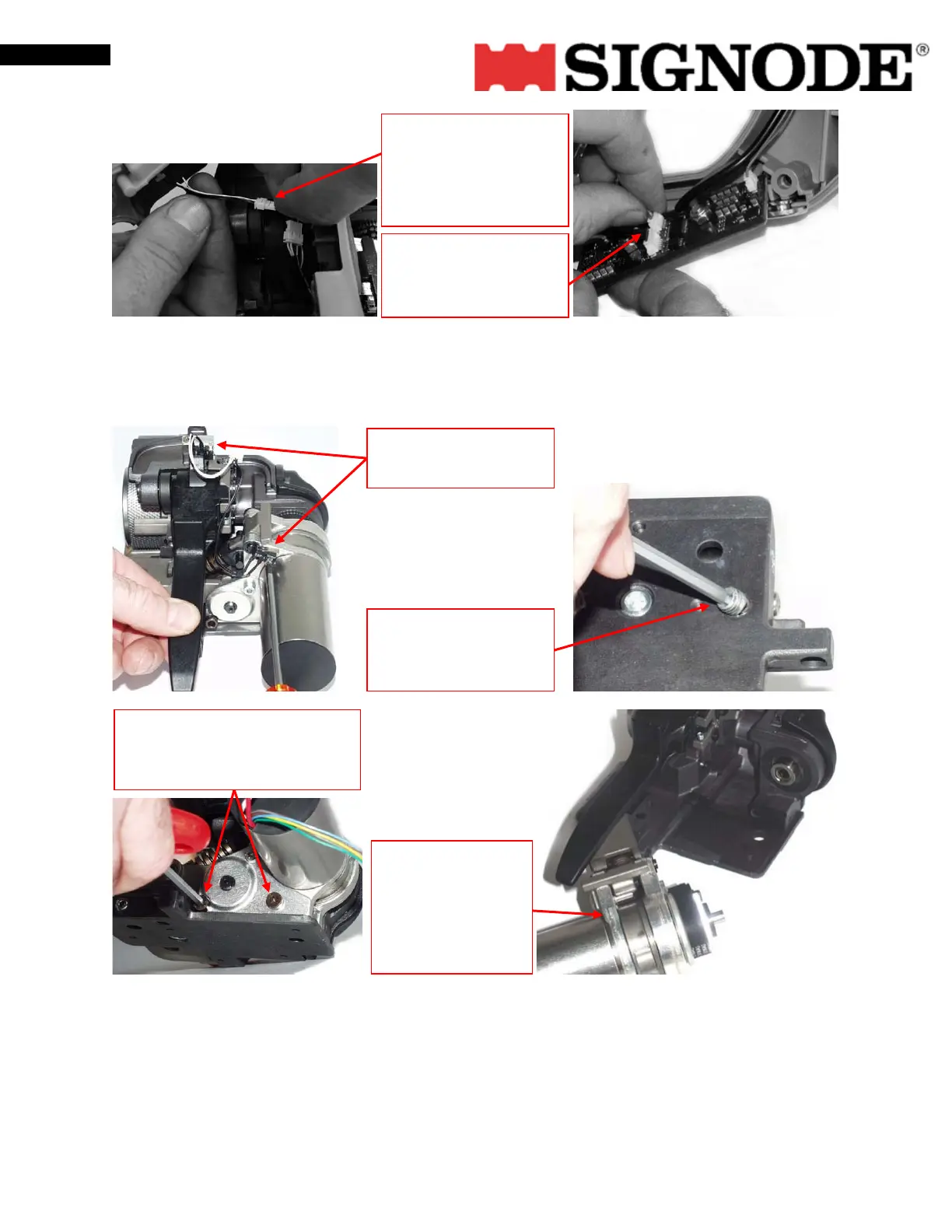 SIGNODE®