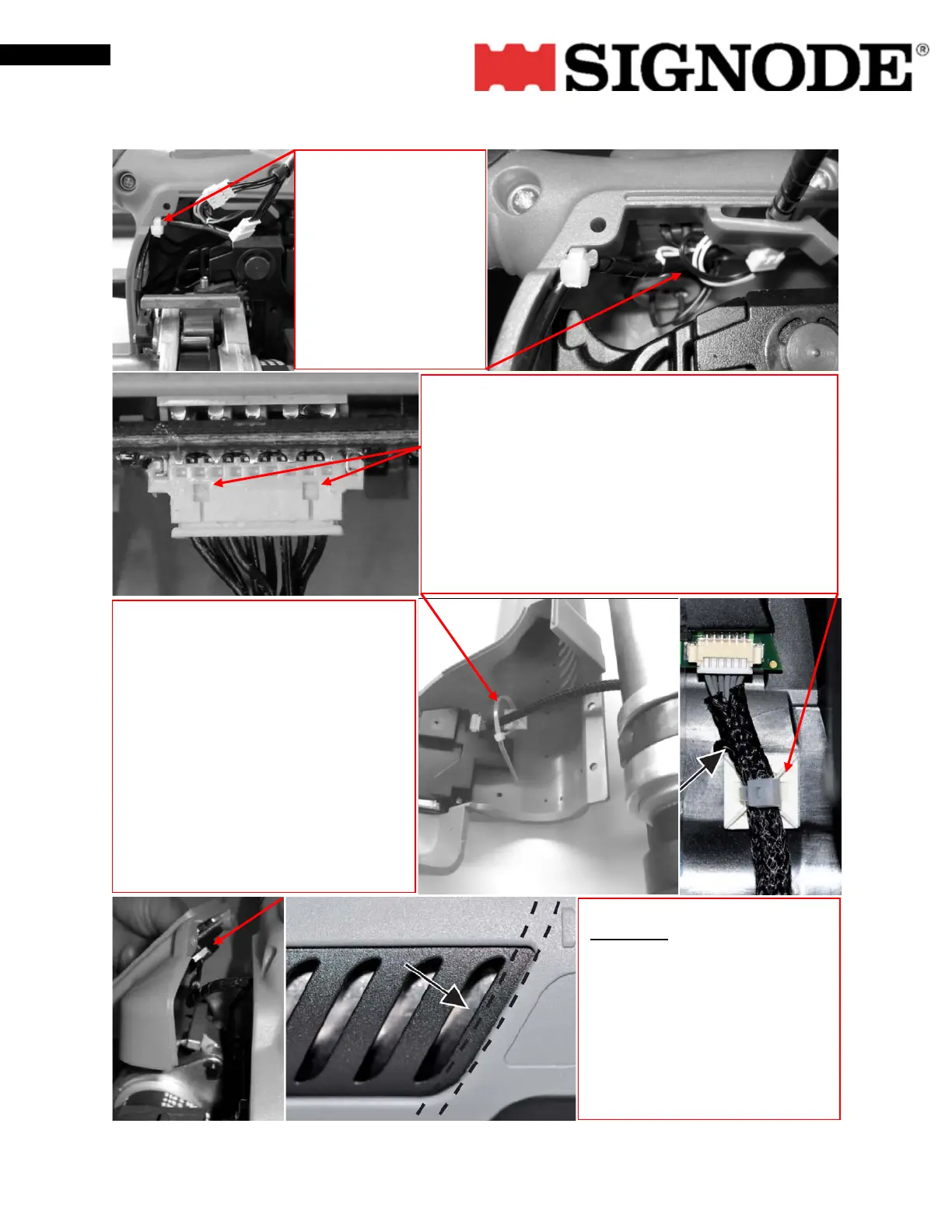 SIGNODE®