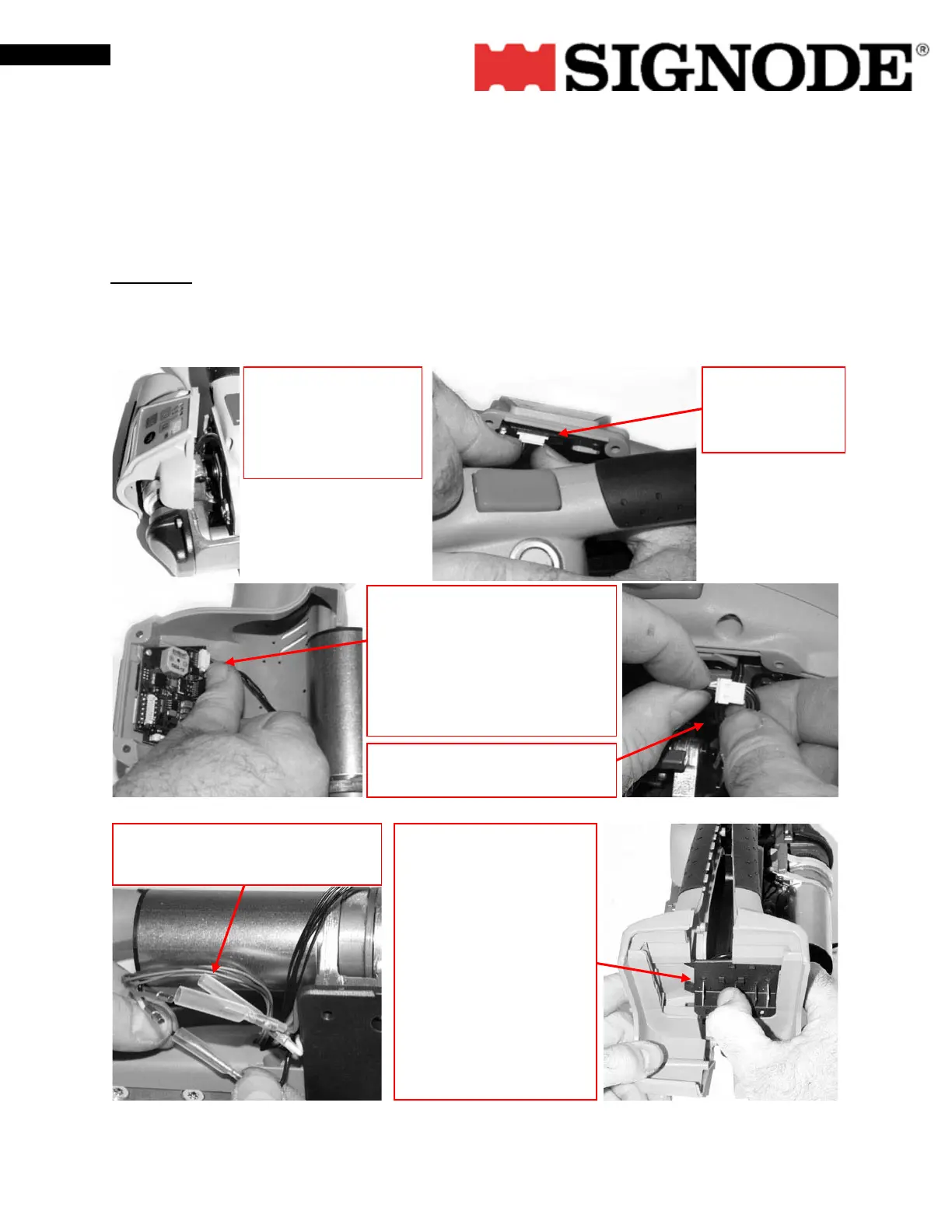 SIGNODE®