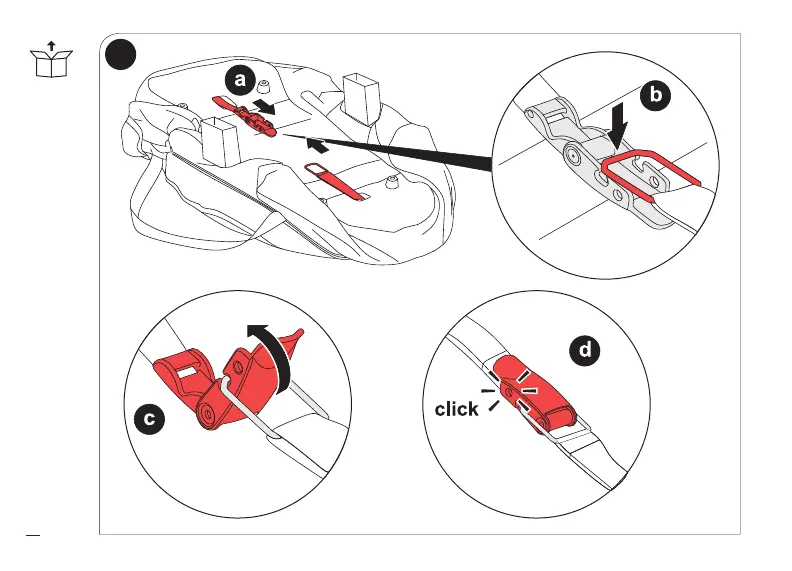 a

b

c

d

click