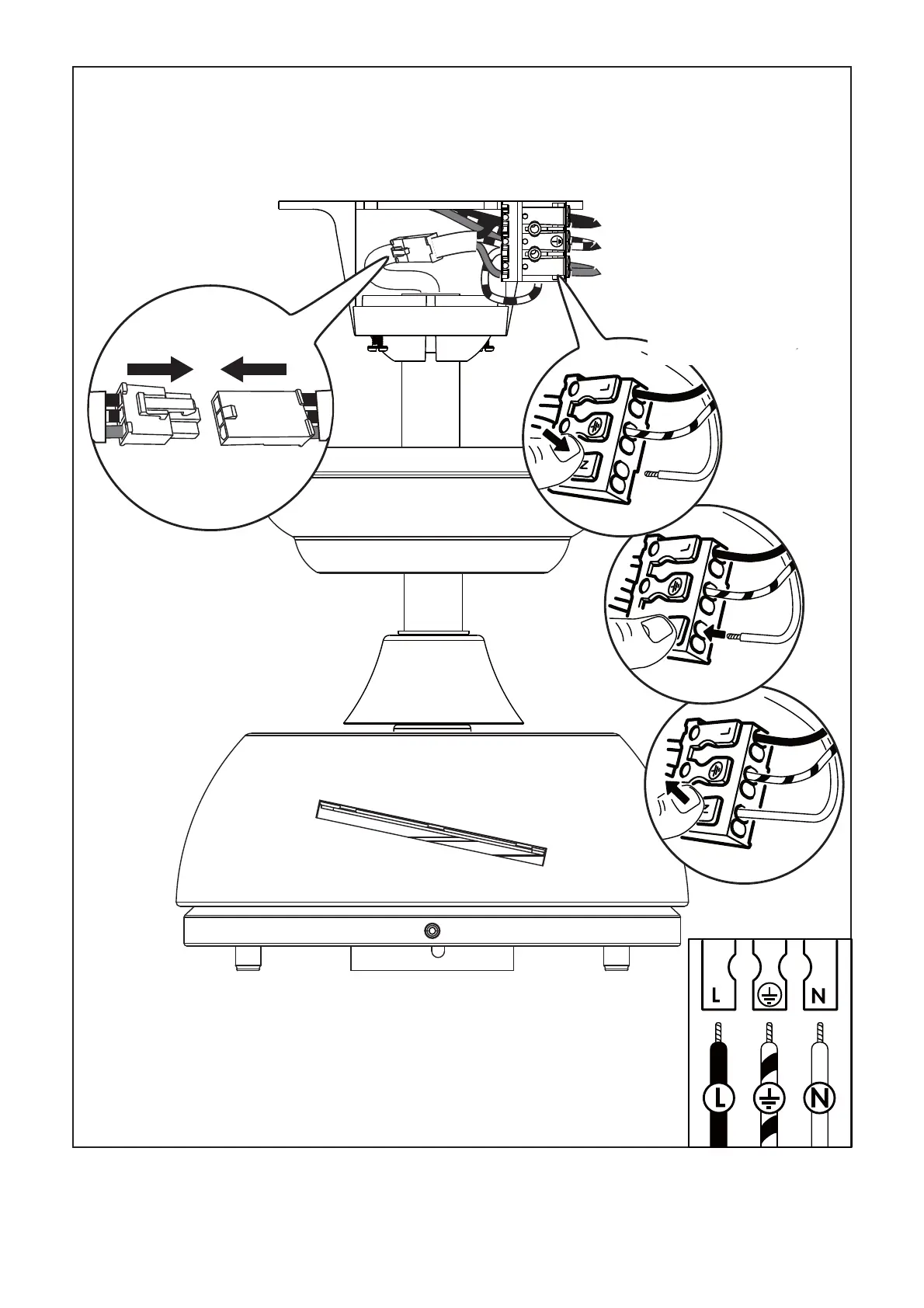 L
N
L
N