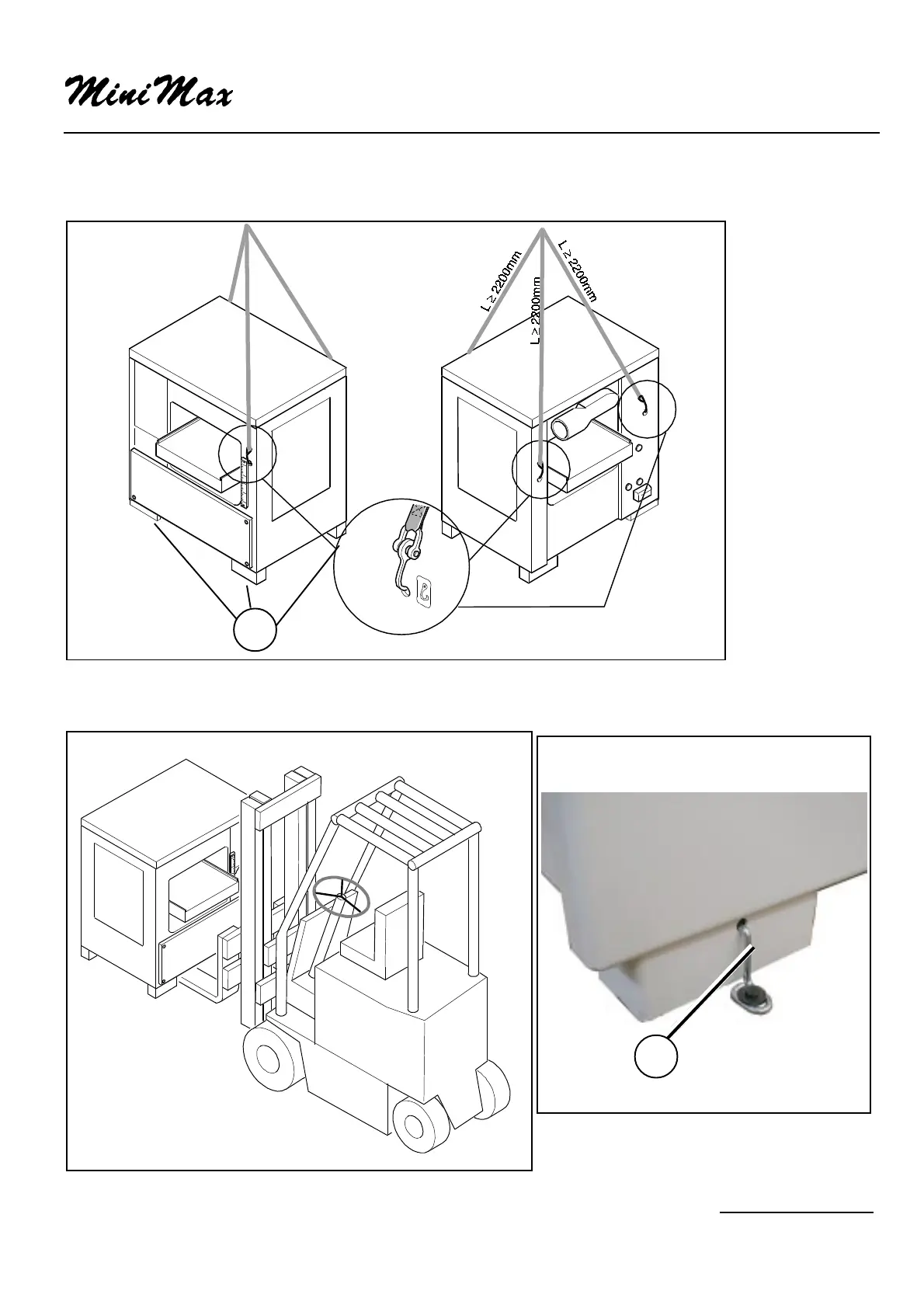 MiniMax

L ≥ 2200mm

L ≥ 2200mm

L ≥ 2200mm