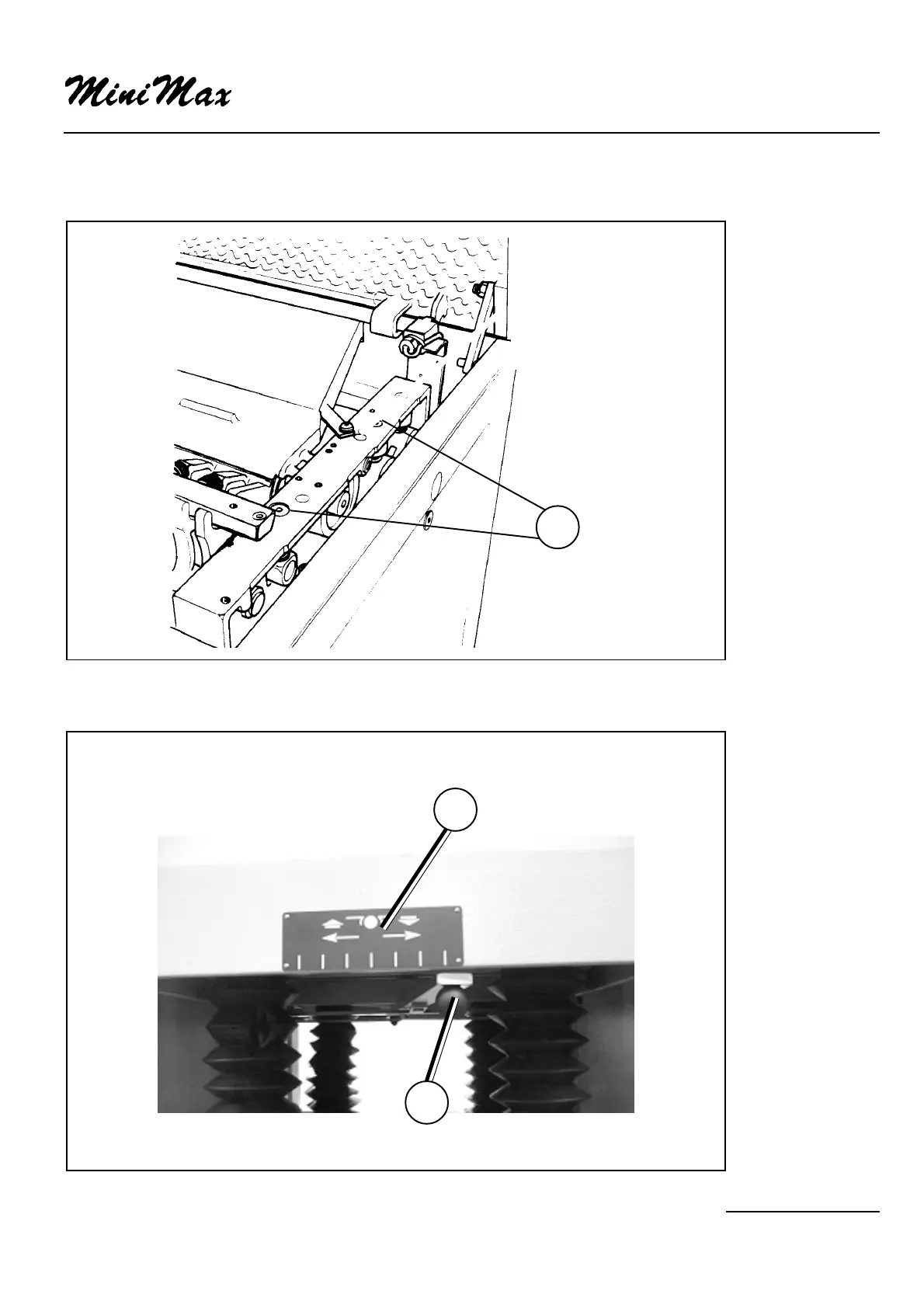 MiniMax