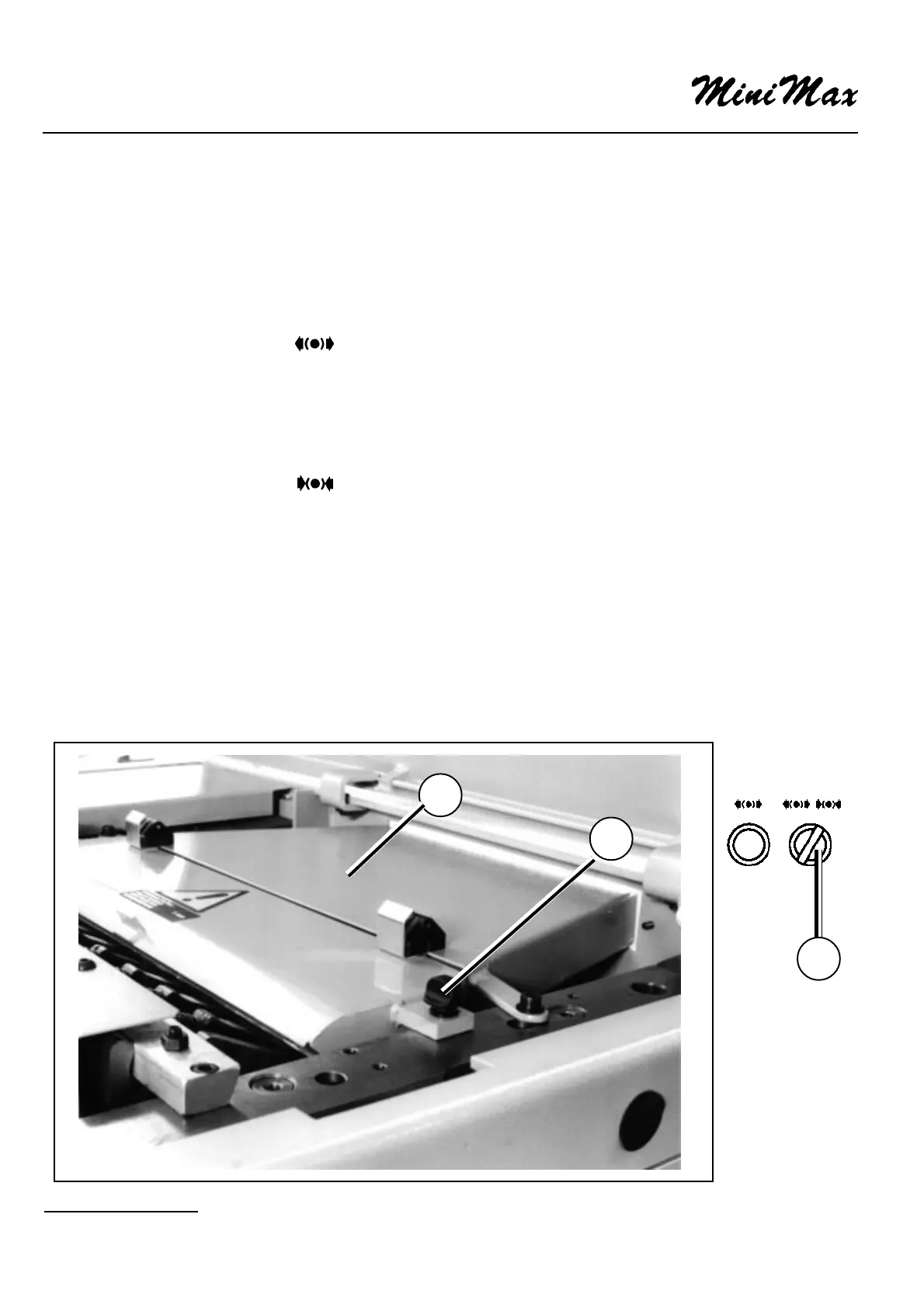 MiniMax