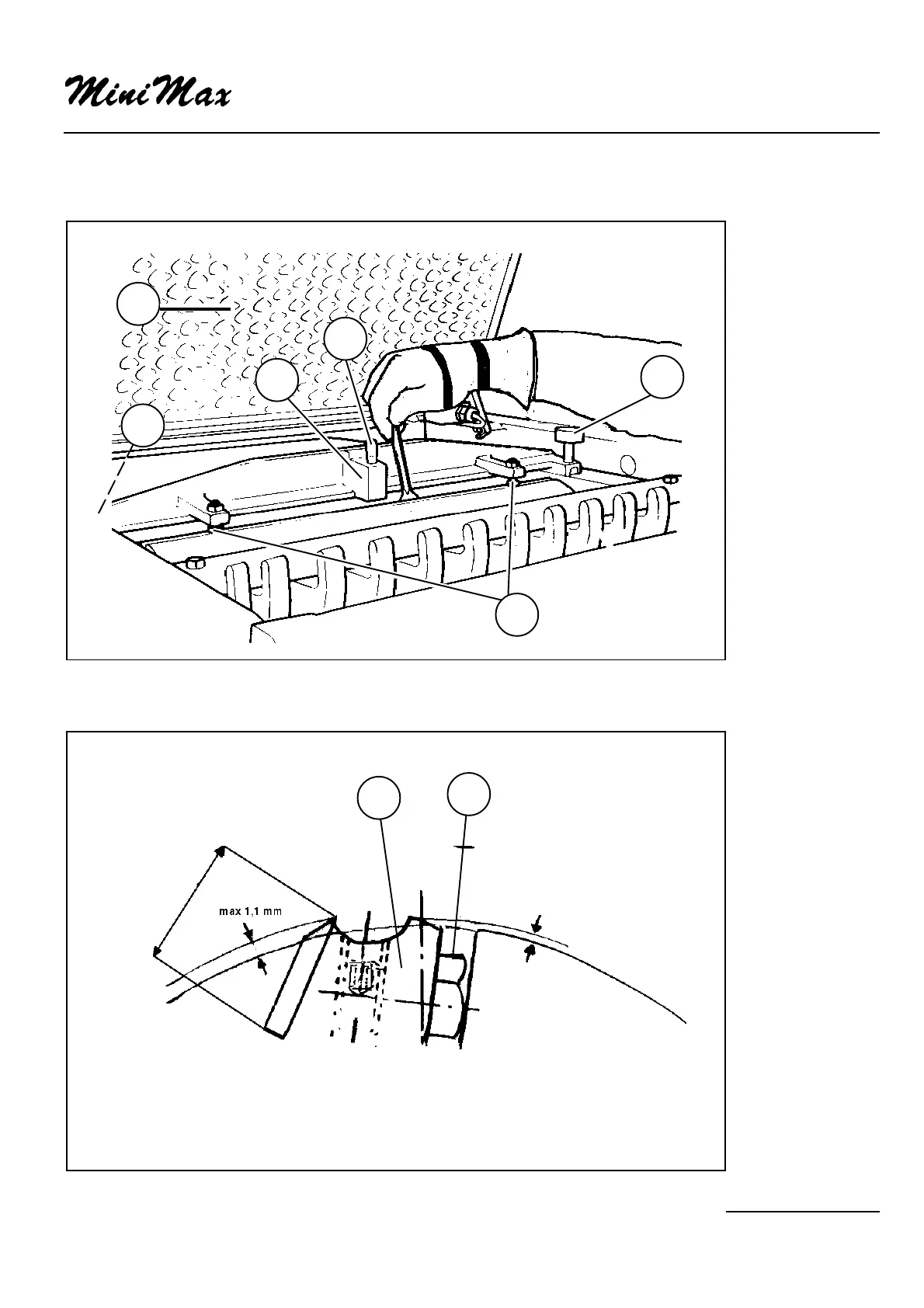 MiniMax

max 1,1 mm