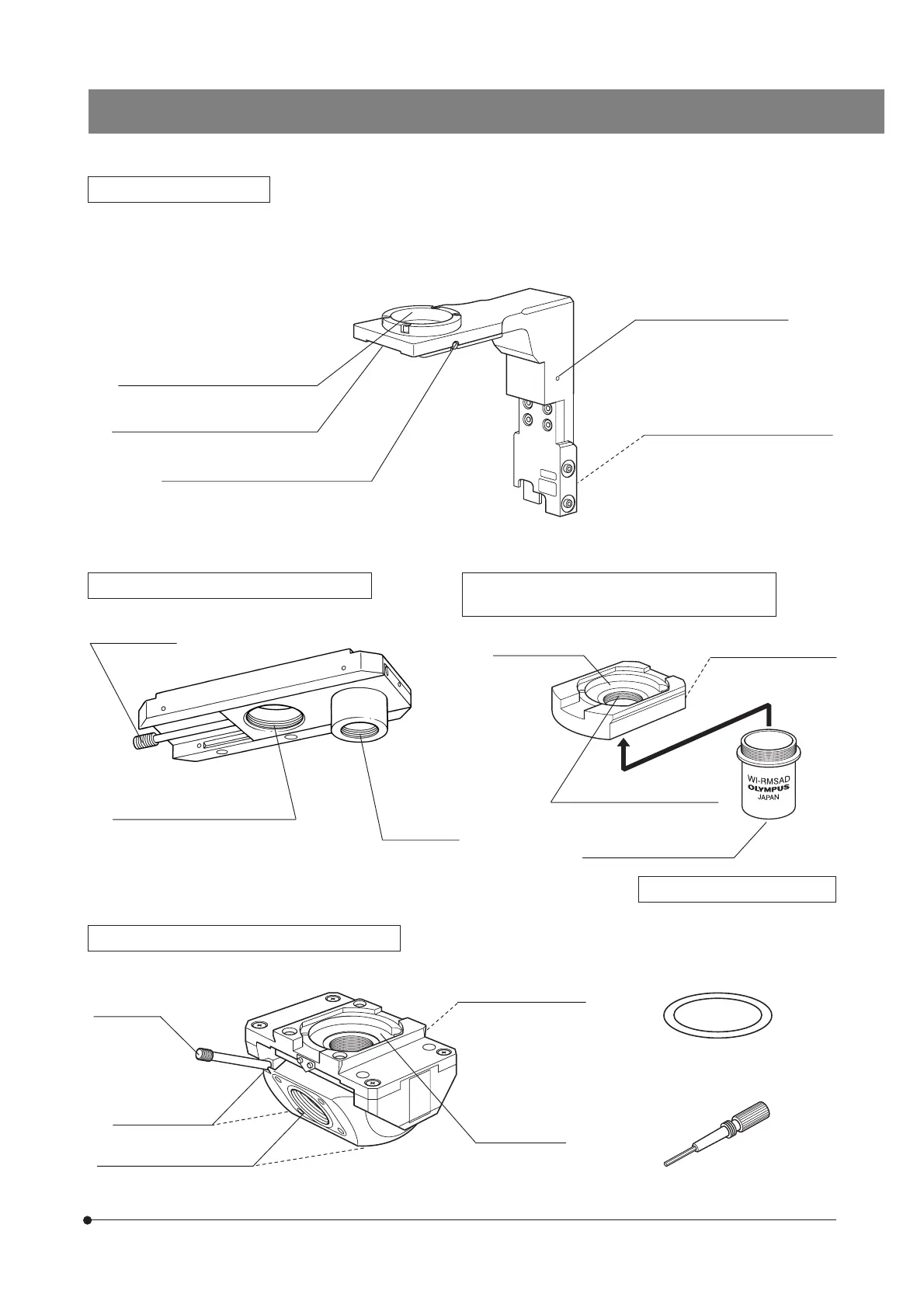 WI-RMSAD
OLYMPUS
JAPAN