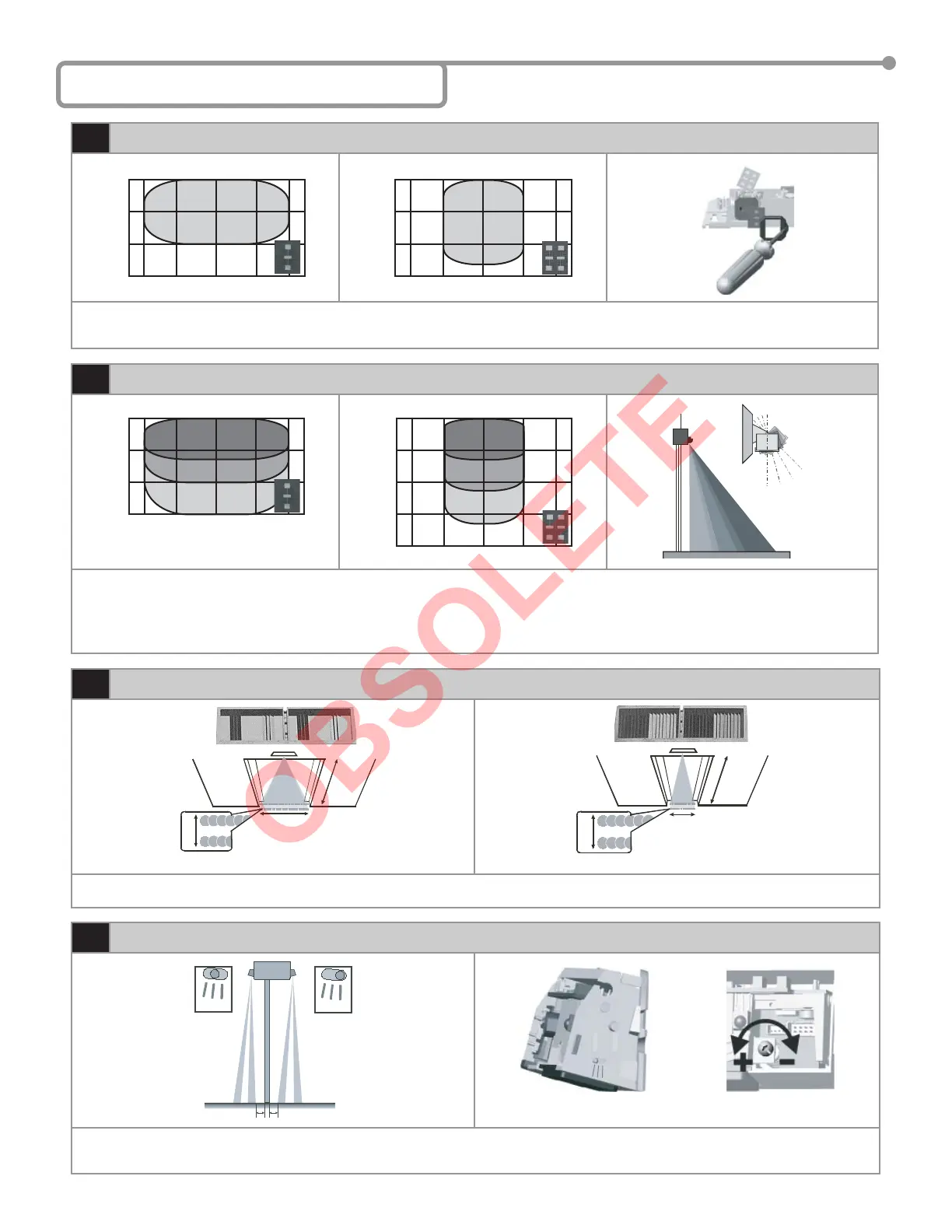 OBSOLETE