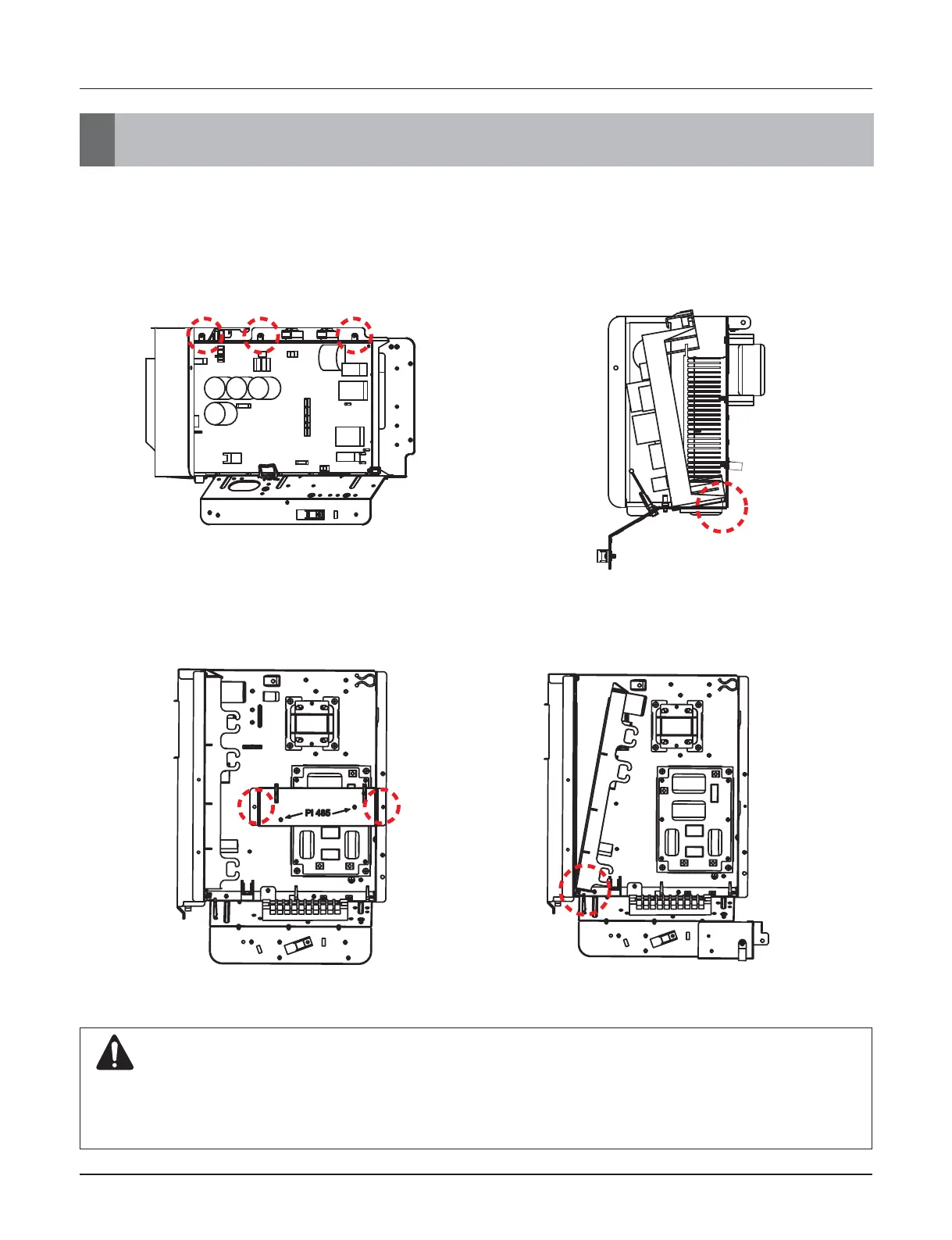 PI 485