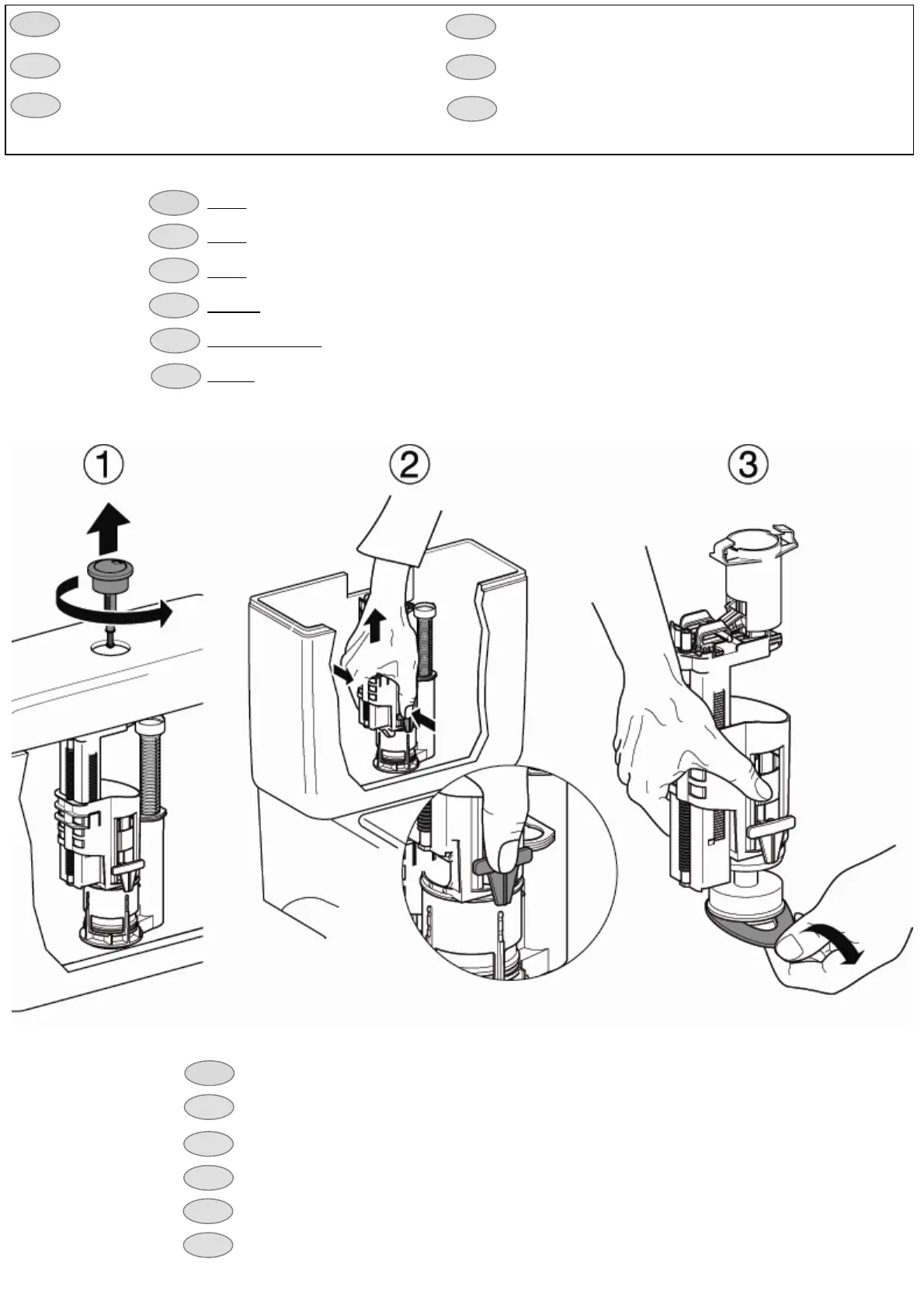 ①

②

③