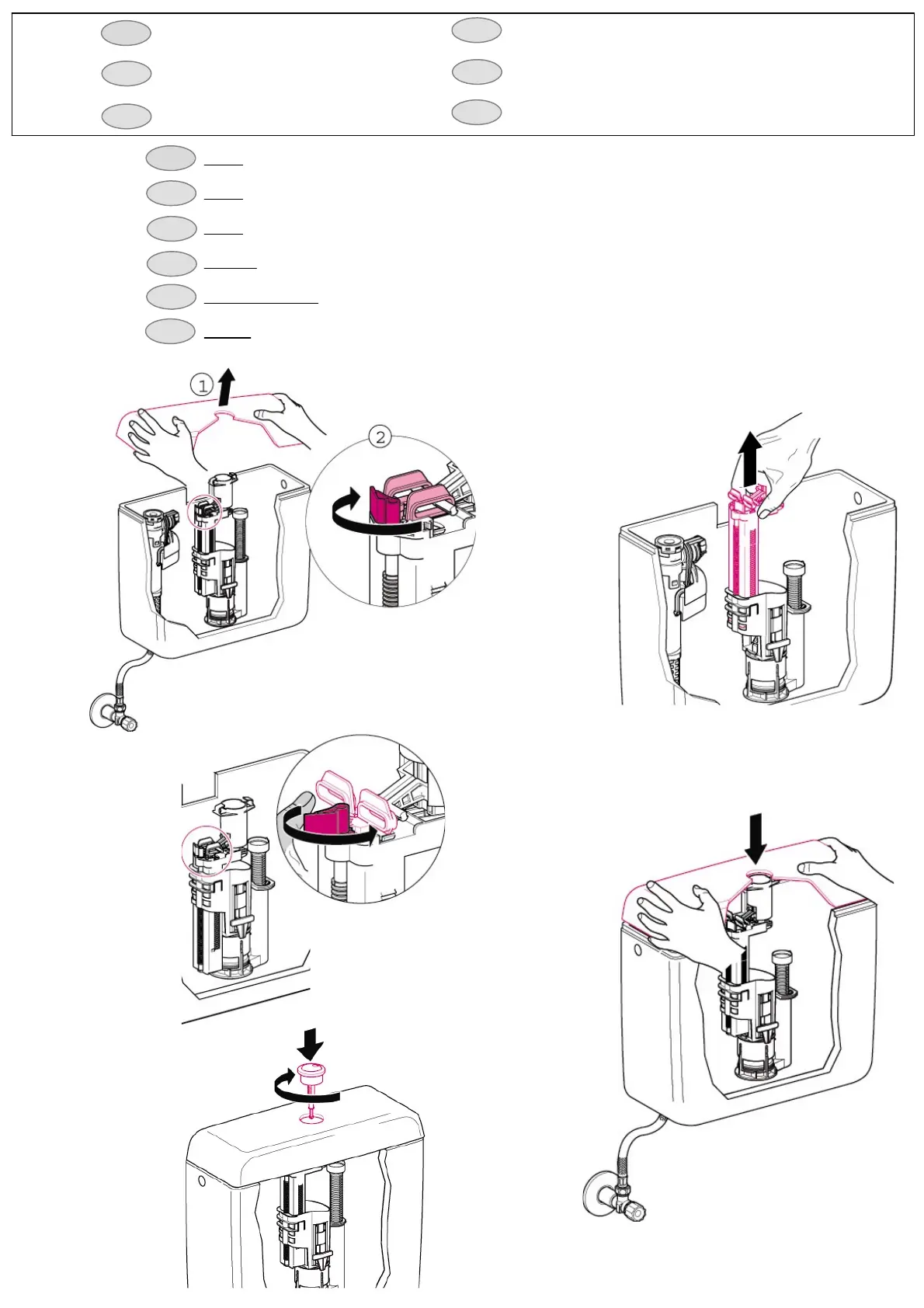 1

2