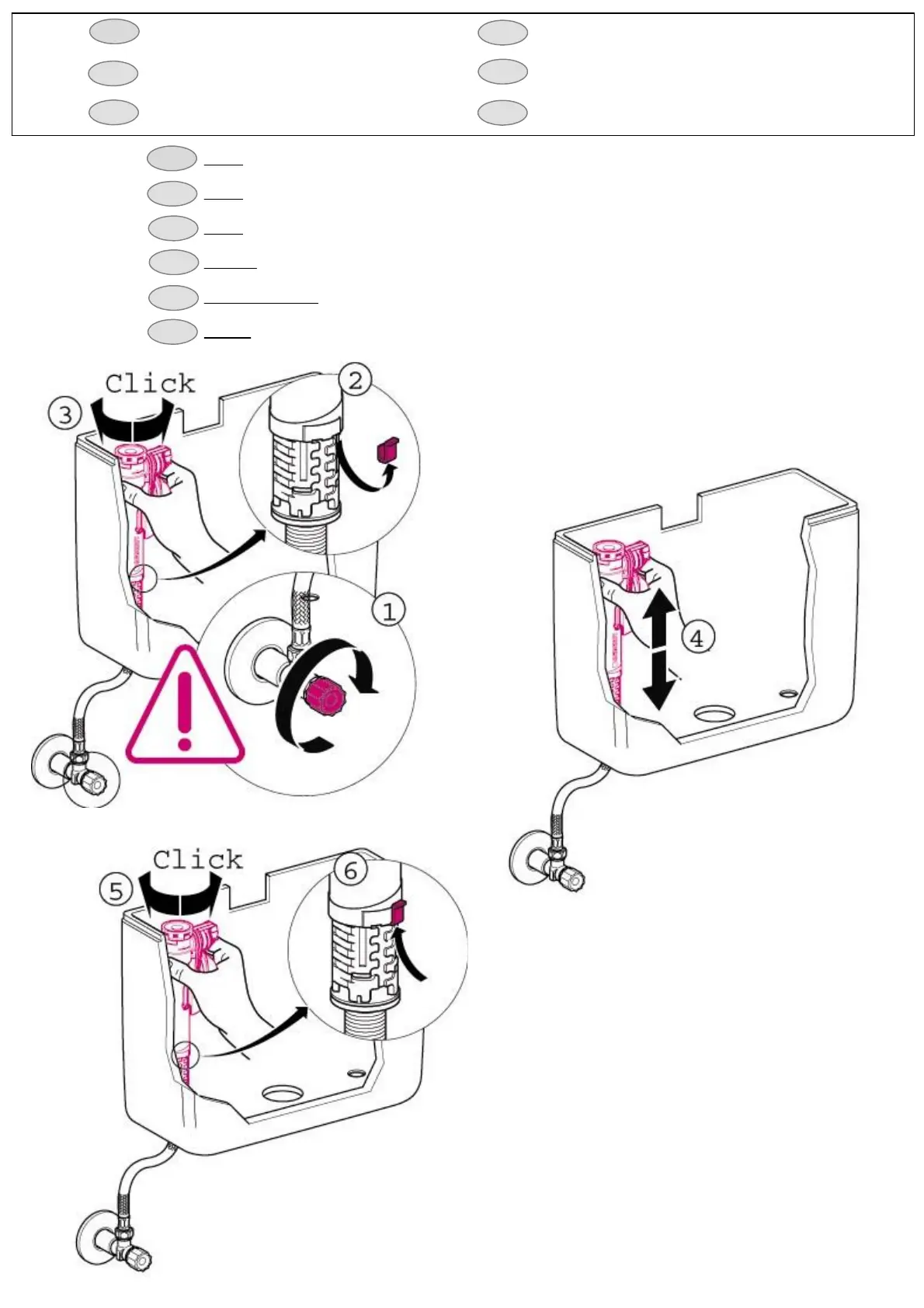 Click
3
2
1
4
Click
5
6