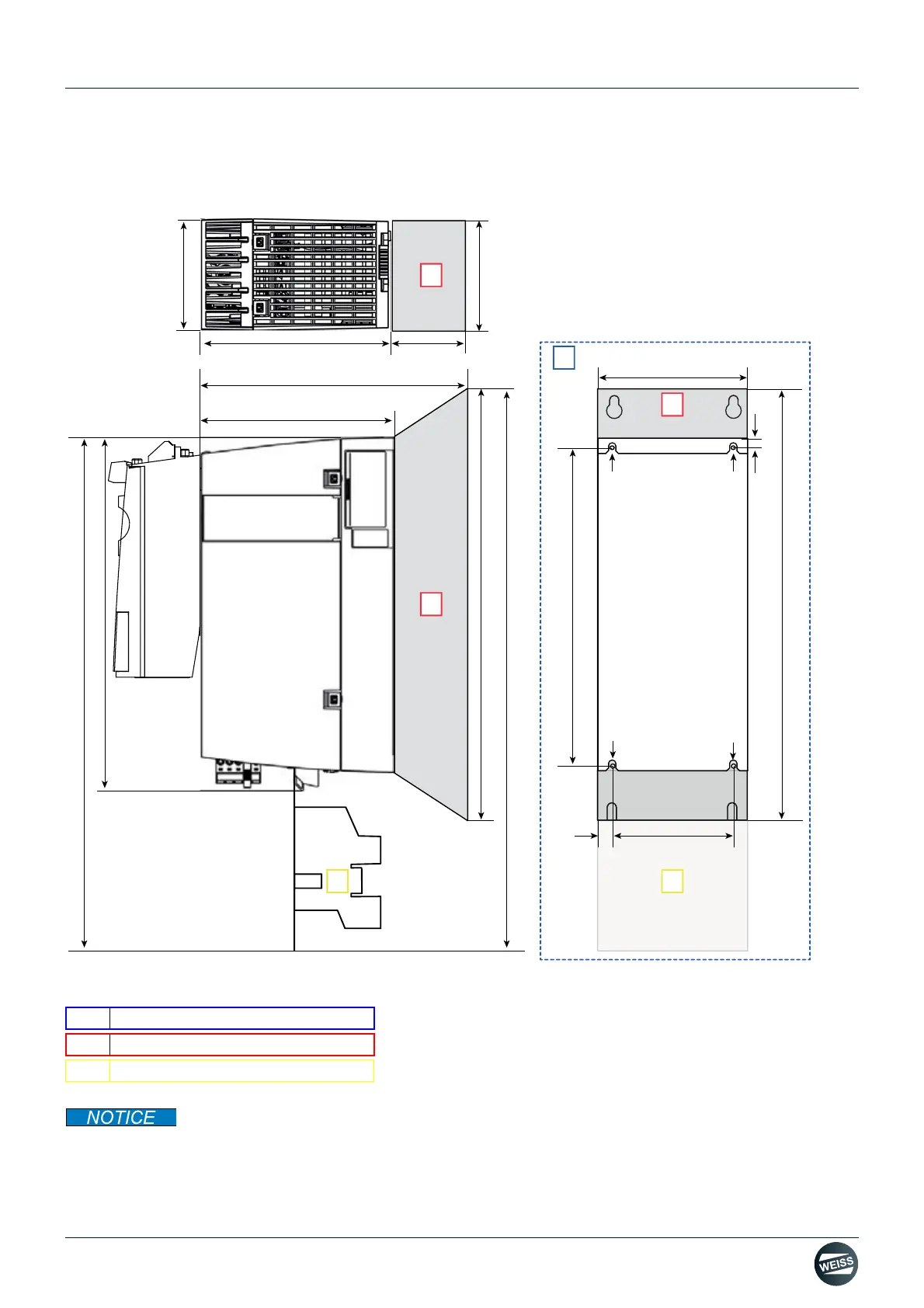 NOTICE

WEISS