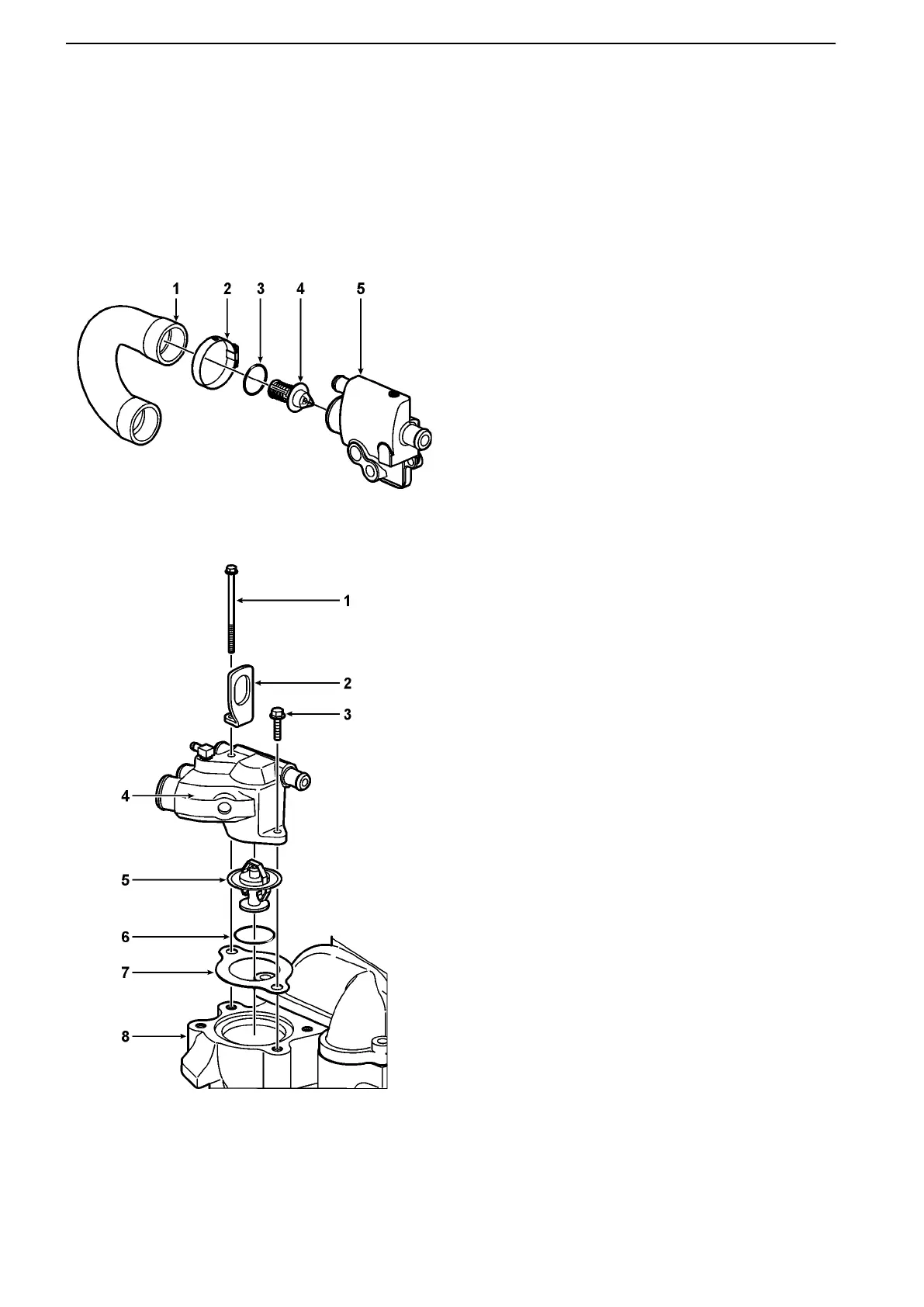 1 2 3 4 5

1
2
3
4
5
6
7
8