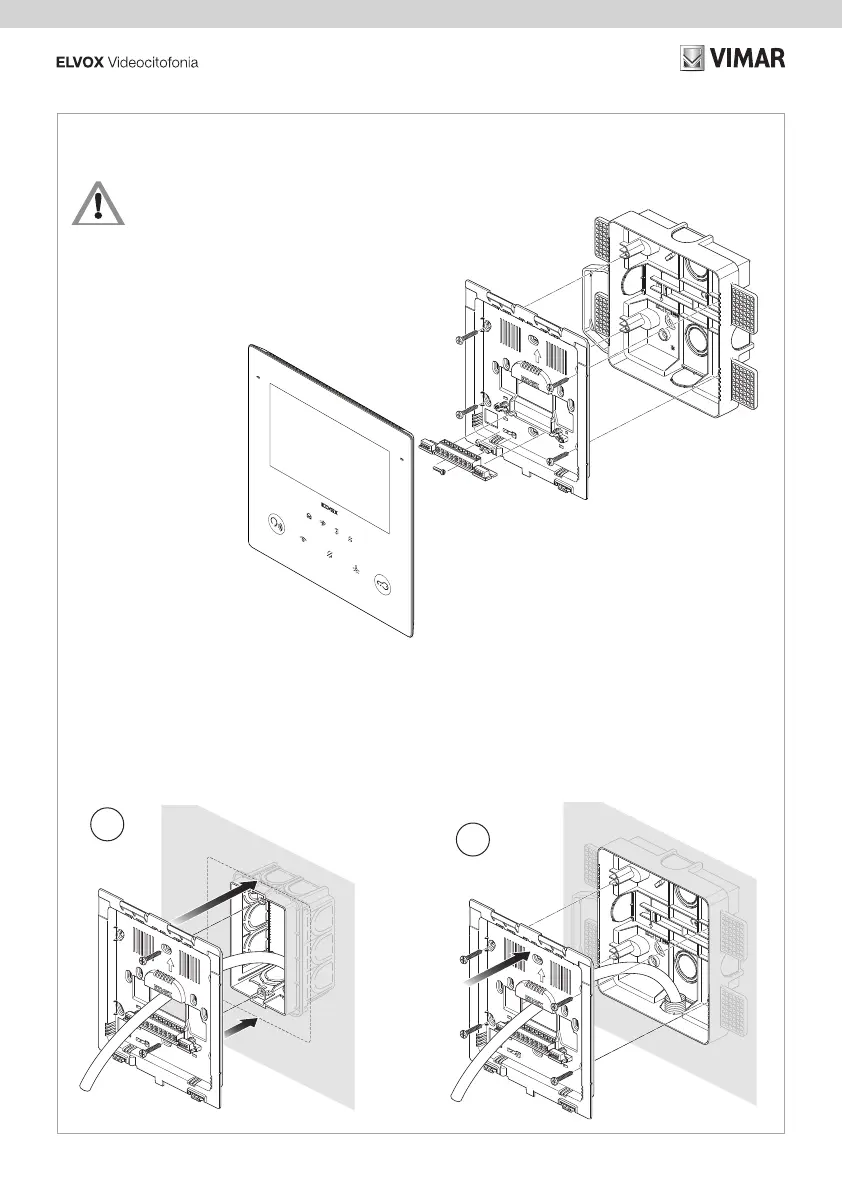 ELVOX Videocitofonia

VIMAR

ELVOX