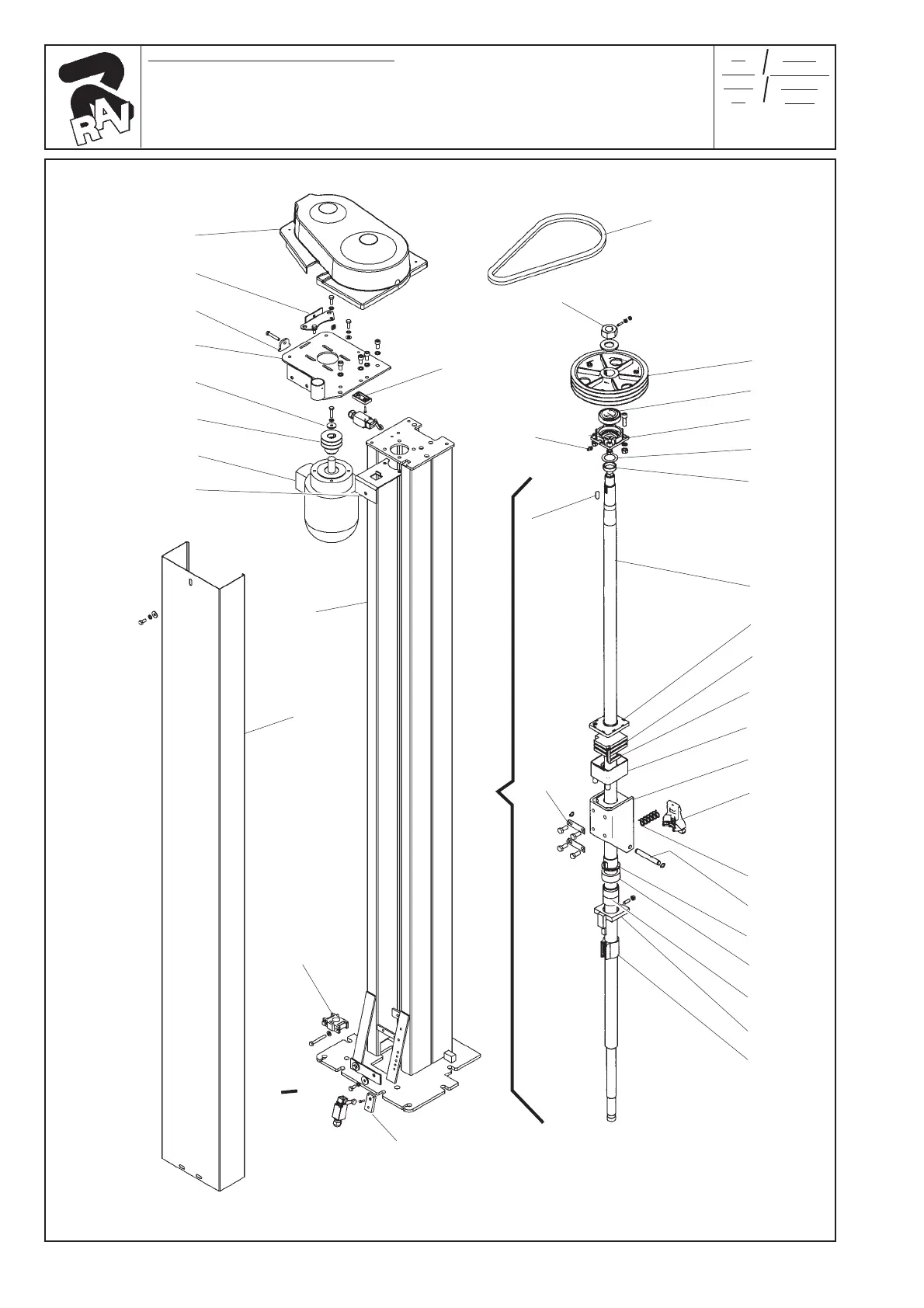 RAV