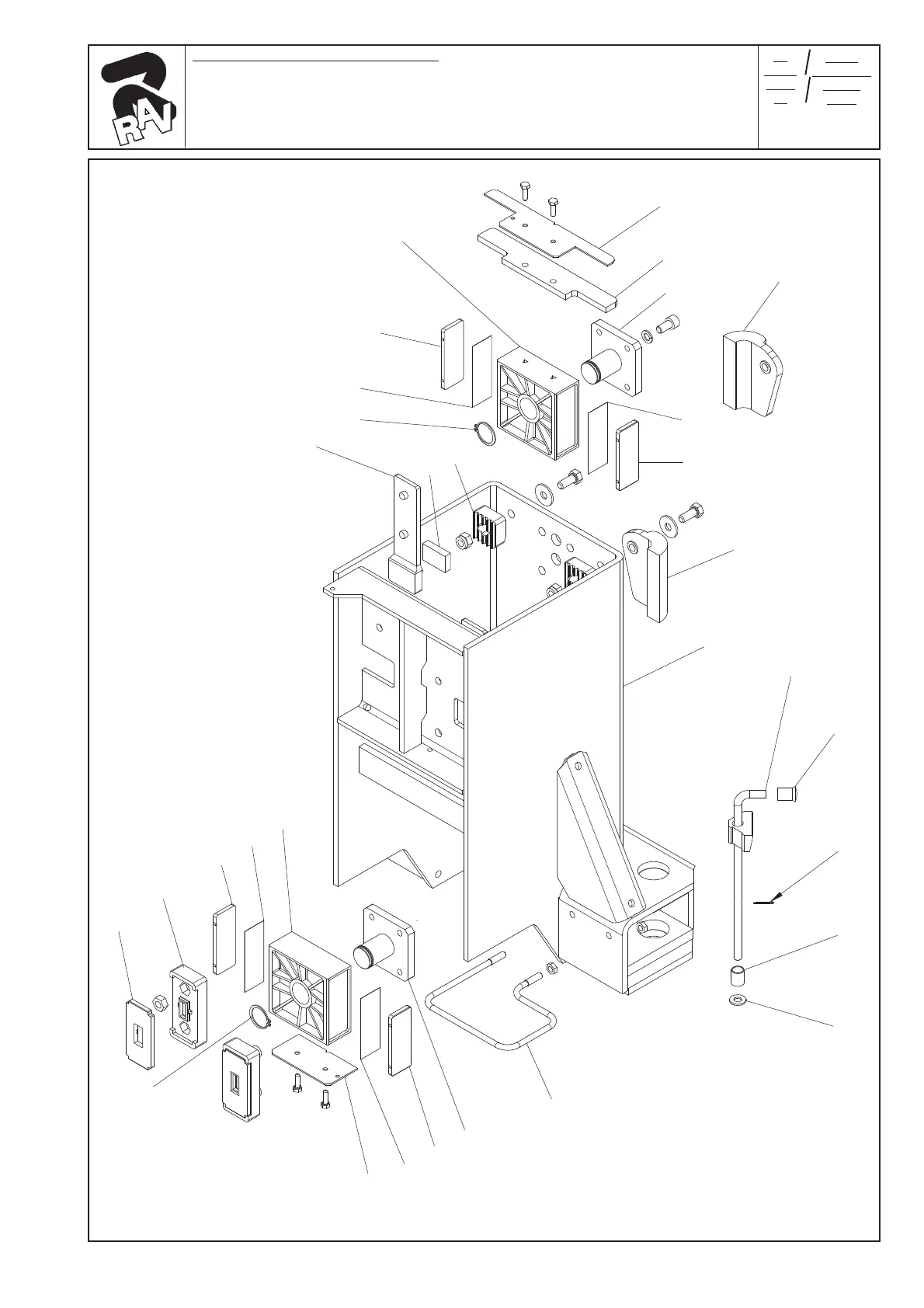 RAV