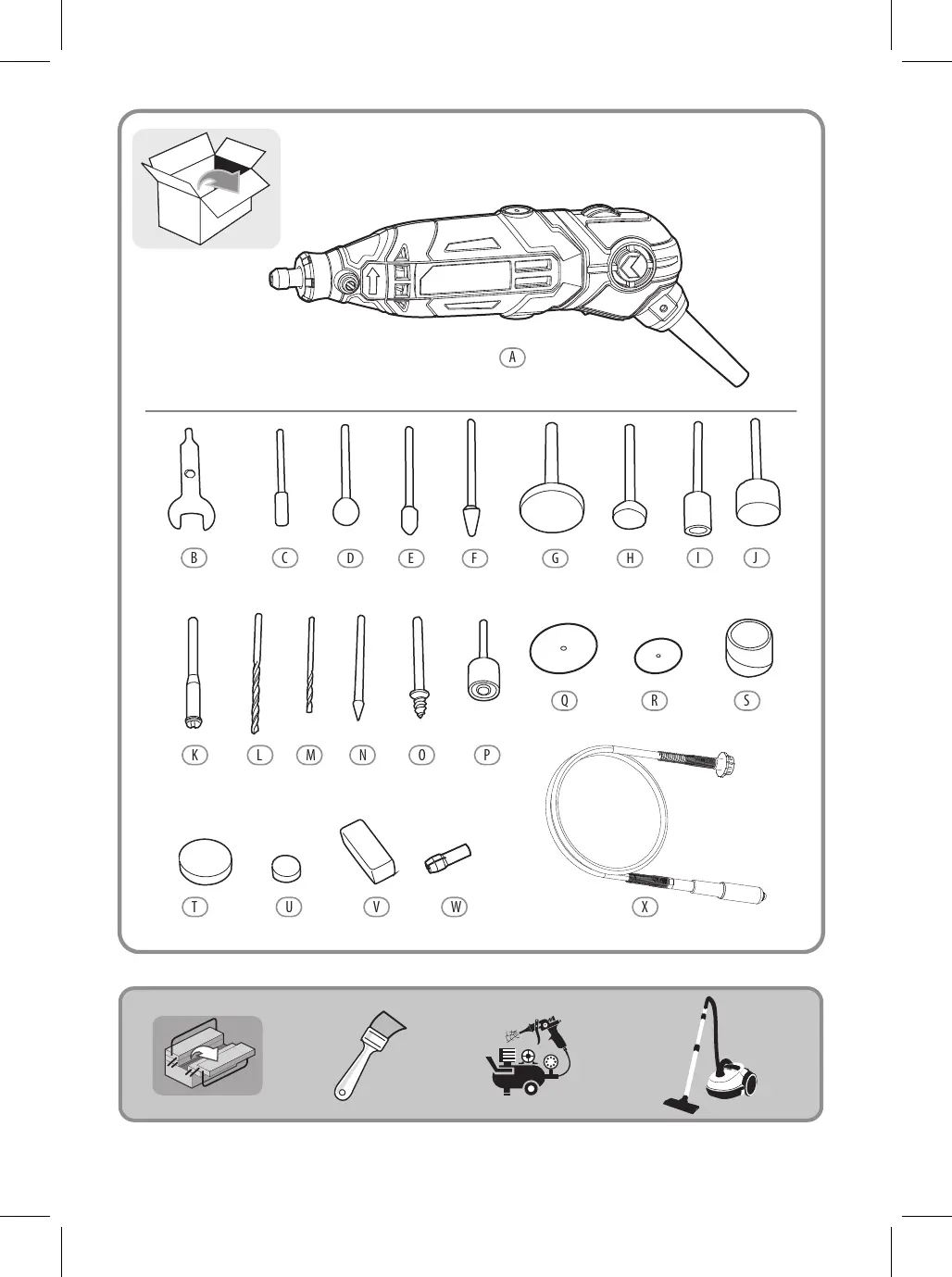 A

B C D E F G H I J

K L M N O P Q R S

T U V W X