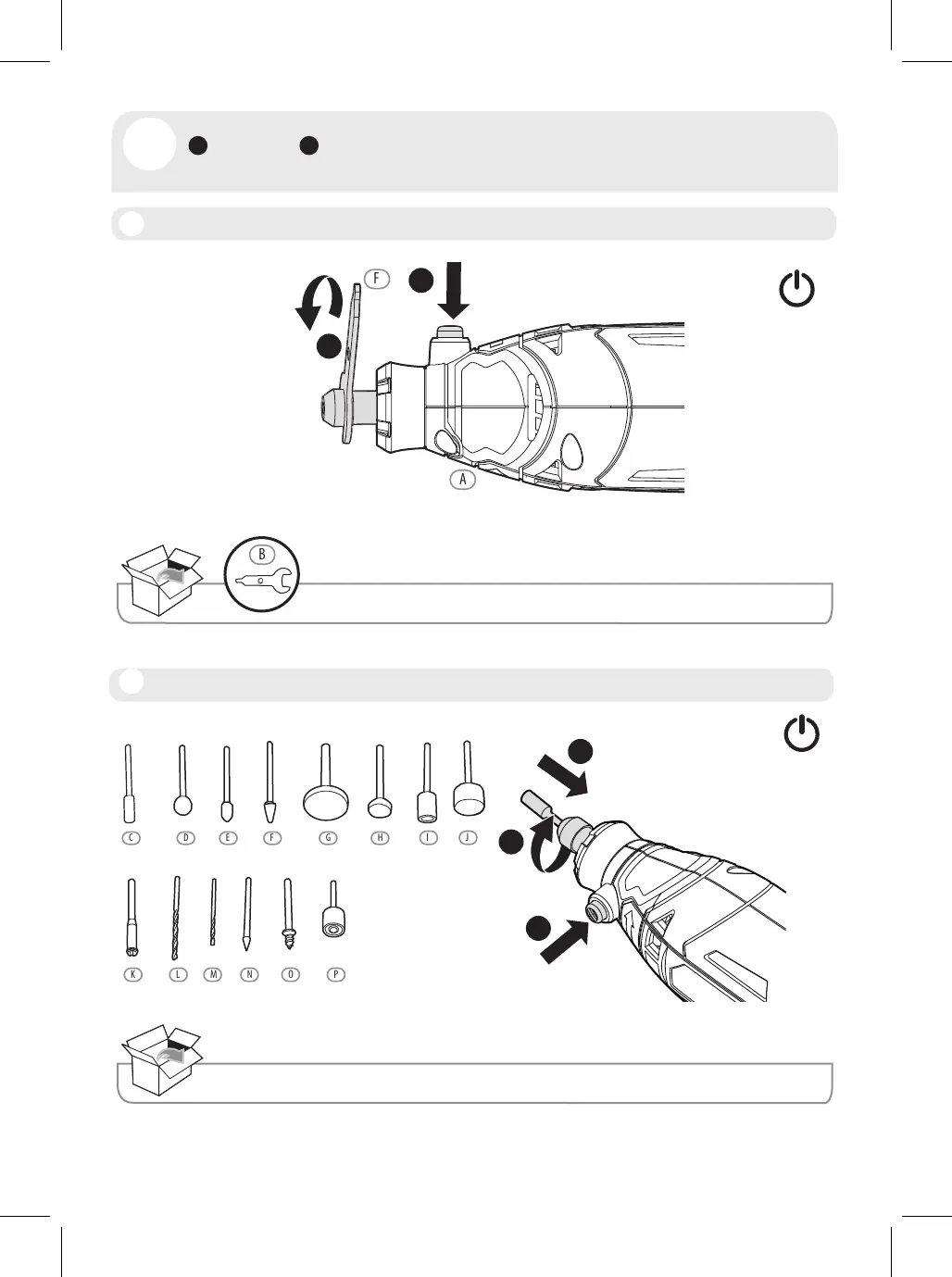 F

A

B

C D E F G H I J

K L M N O P