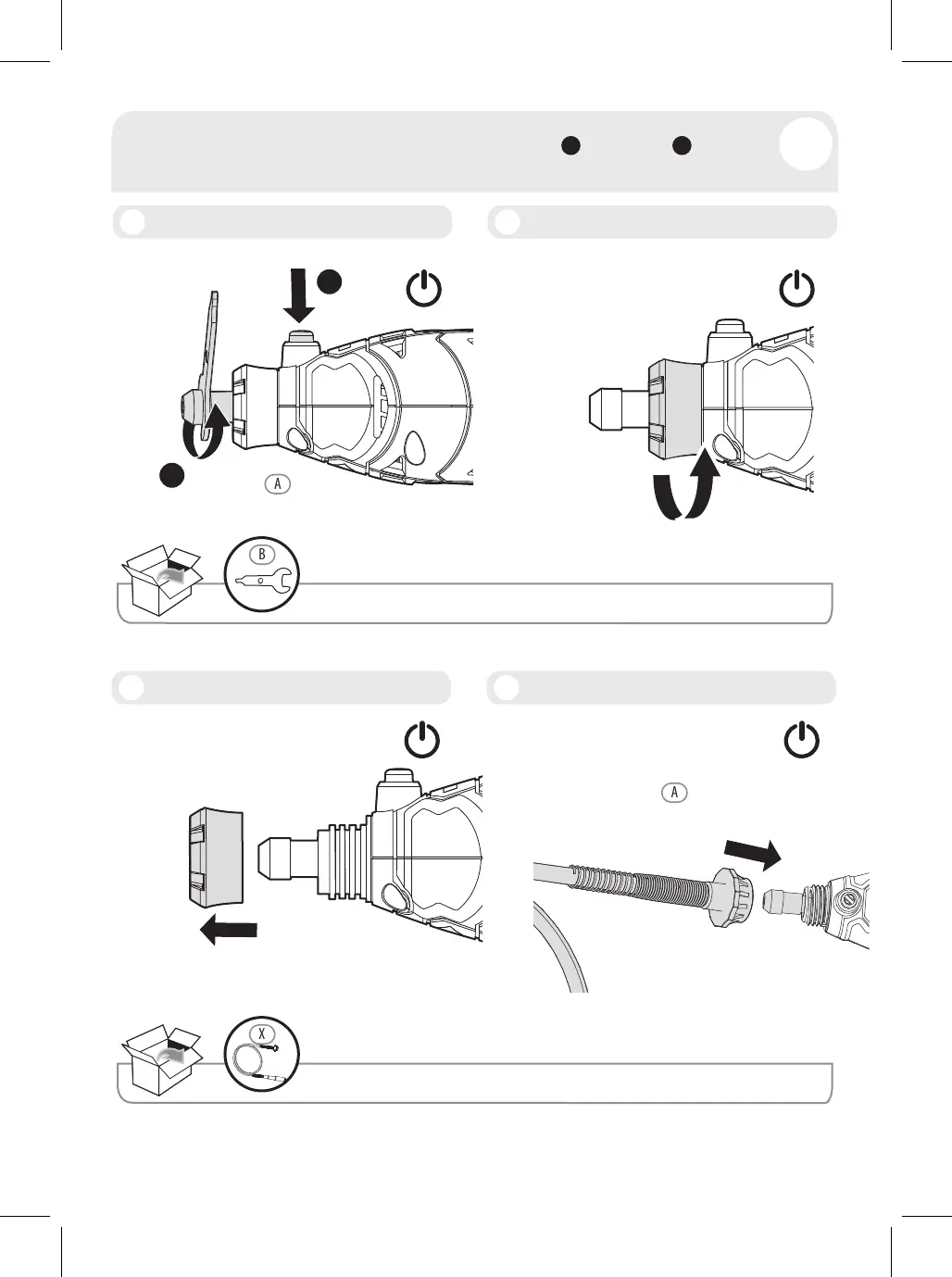 A

B

A

X